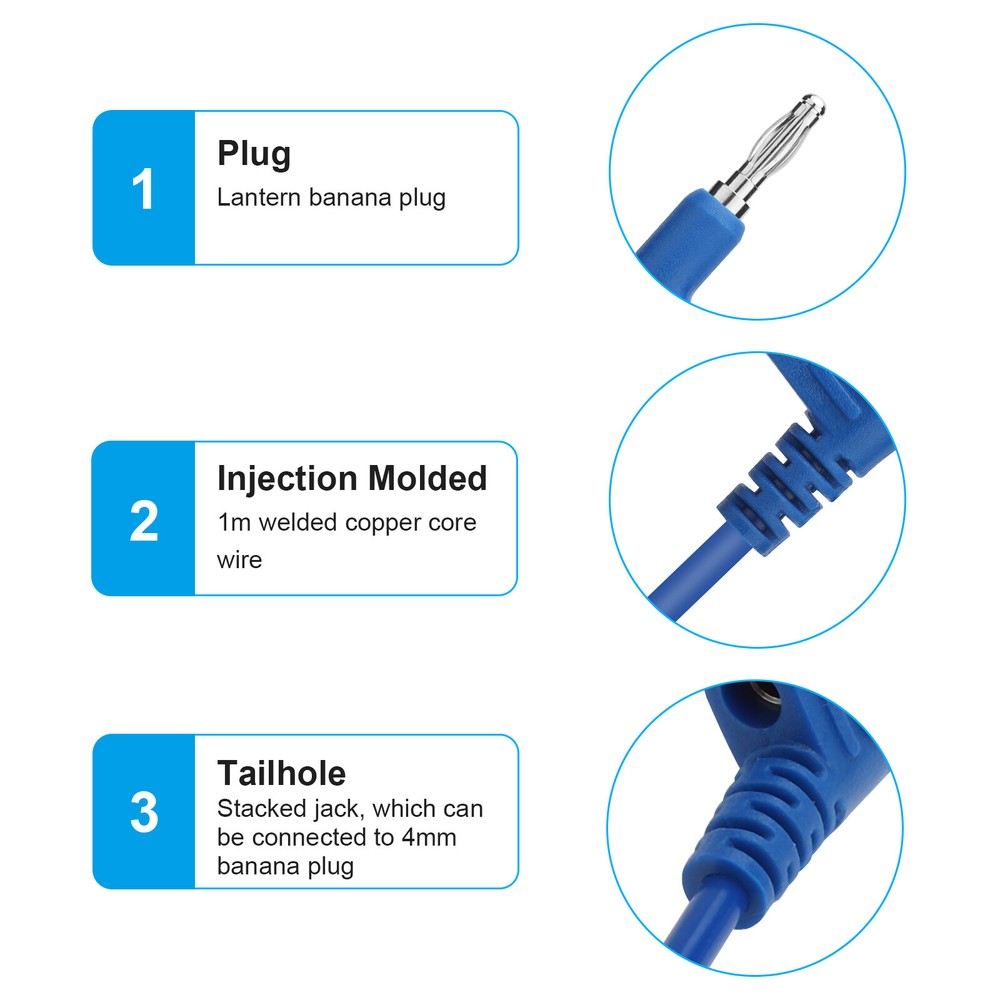 1
Plug
Lantern banana plug

2
Injection Molded
1m welded copper core wire

3
Tailhole
Stacked jack, which can be connected to 4mm banana plug