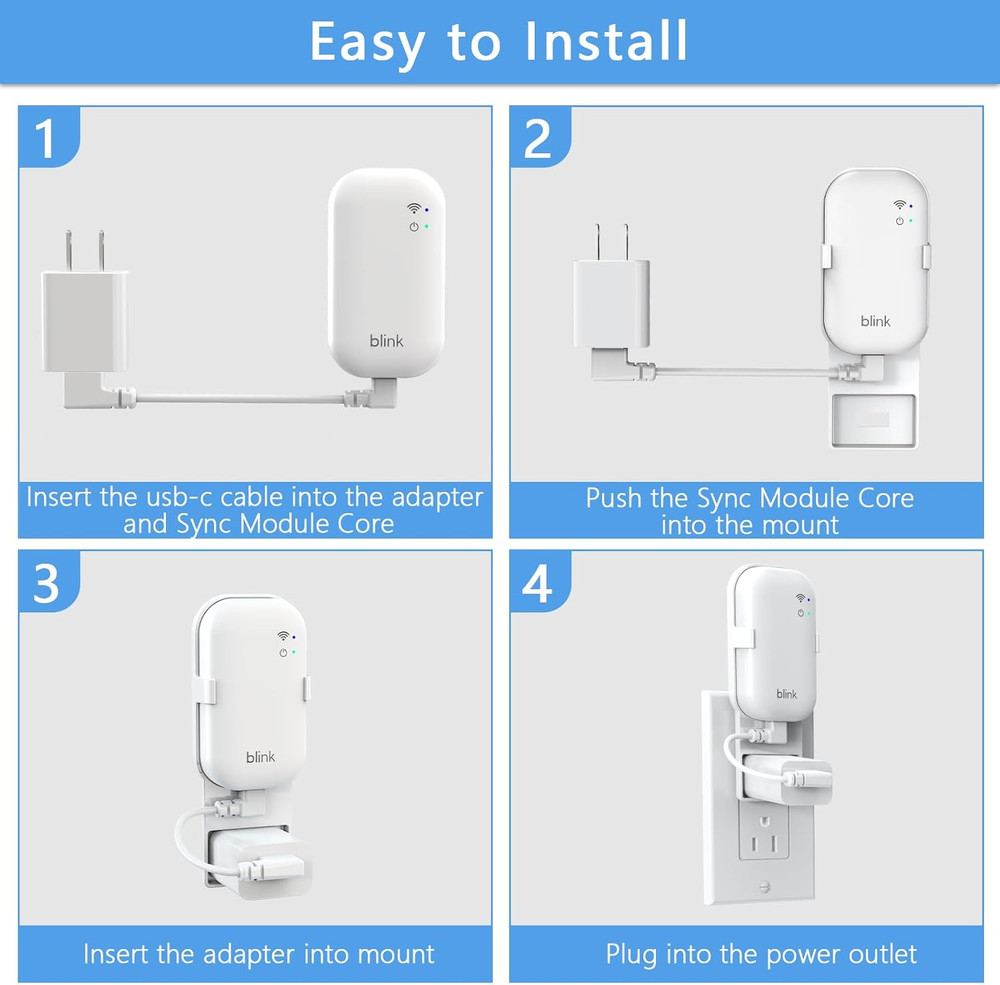 Easy to Install

1

blink

Insert the usb-c cable into the adapter and Sync Module Core

2

blink

Push the Sync Module Core into the mount

3

blink

Insert the adapter into mount

4

blink

Plug into the power outlet