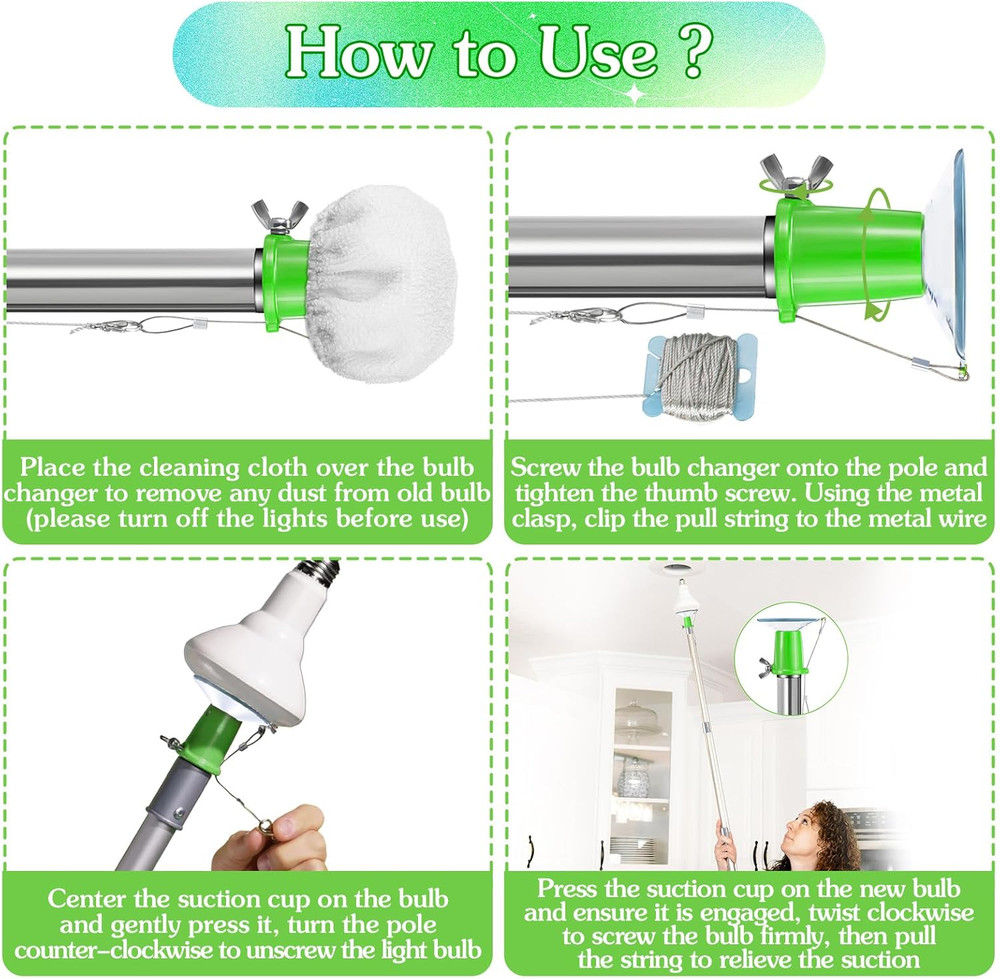 How to Use ?

Place the cleaning cloth over the bulb changer to remove any dust from old bulb (please turn off the lights before use)

Screw the bulb changer onto the pole and tighten the thumb screw. Using the metal clasp, clip the pull string to the metal wire

Center the suction cup on the bulb and gently press it, turn the pole counter-clockwise to unscrew the light bulb

Press the suction cup on the new bulb and ensure it is engaged, twist clockwise to screw the bulb firmly, then pull the string to relieve the suction