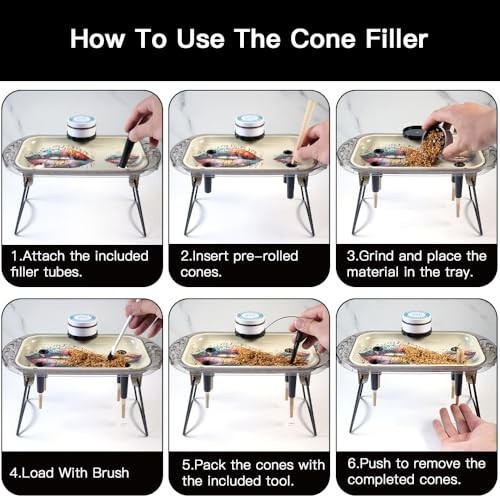 How To Use The Cone Filler

1.Attach the included filler tubes.

2.Insert pre-rolled cones.

3.Grind and place the material in the tray.

4.Load With Brush

5.Pack the cones with the included tool.

6.Push to remove the completed cones.