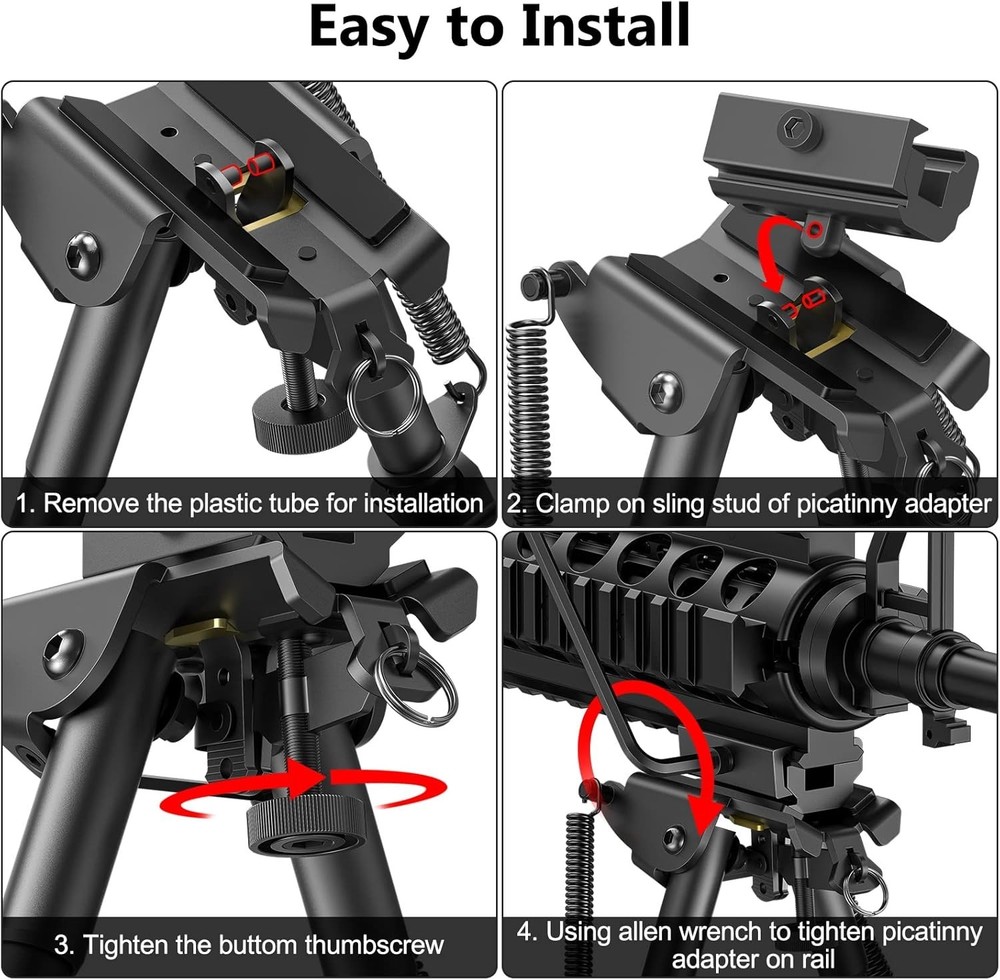 Easy to Install

1. Remove the plastic tube for installation

2. Clamp on sling stud of picatinny adapter

3. Tighten the buttom thumbscrew

4. Using allen wrench to tighten picatinny adapter on rail