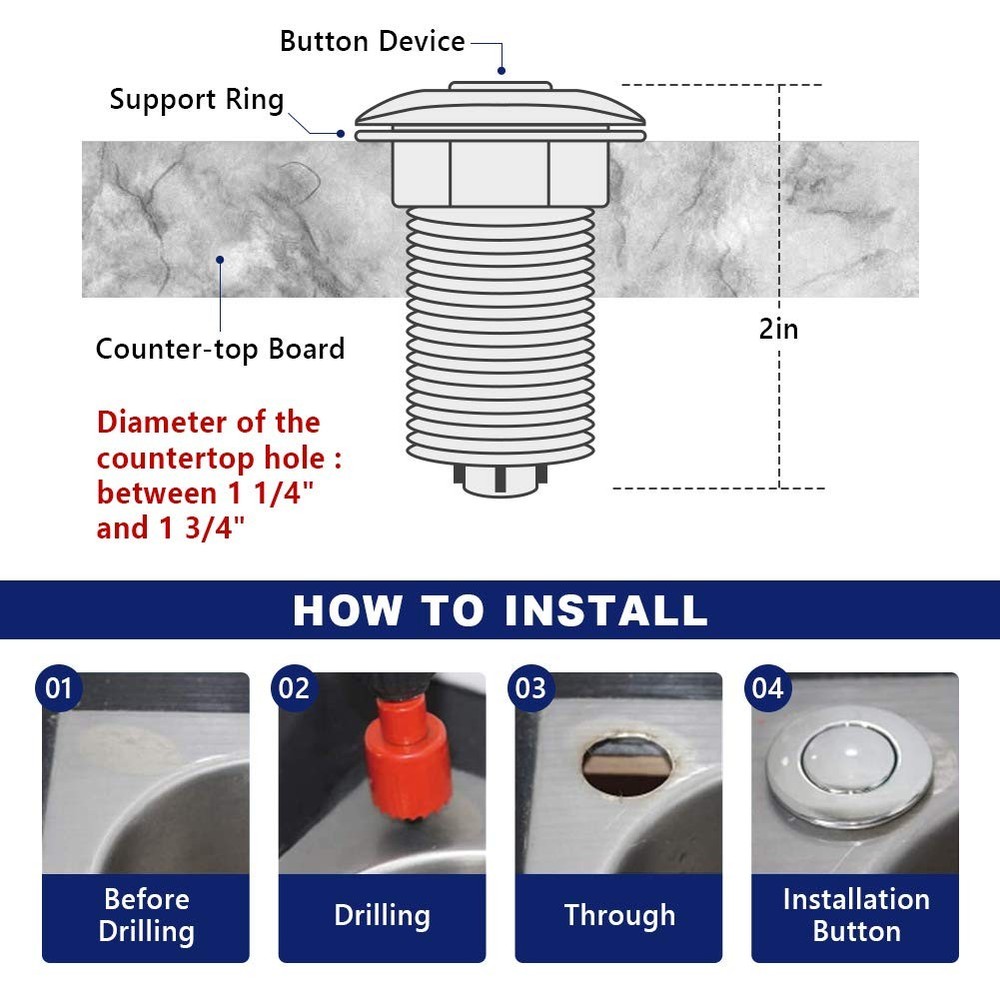 Button Device

Support Ring

Counter-top Board

2in

Diameter of the countertop hole : between 1 1/4" and 1 3/4"

HOW TO INSTALL

01

Before Drilling

02

Drilling

03

Through

04

Installation Button