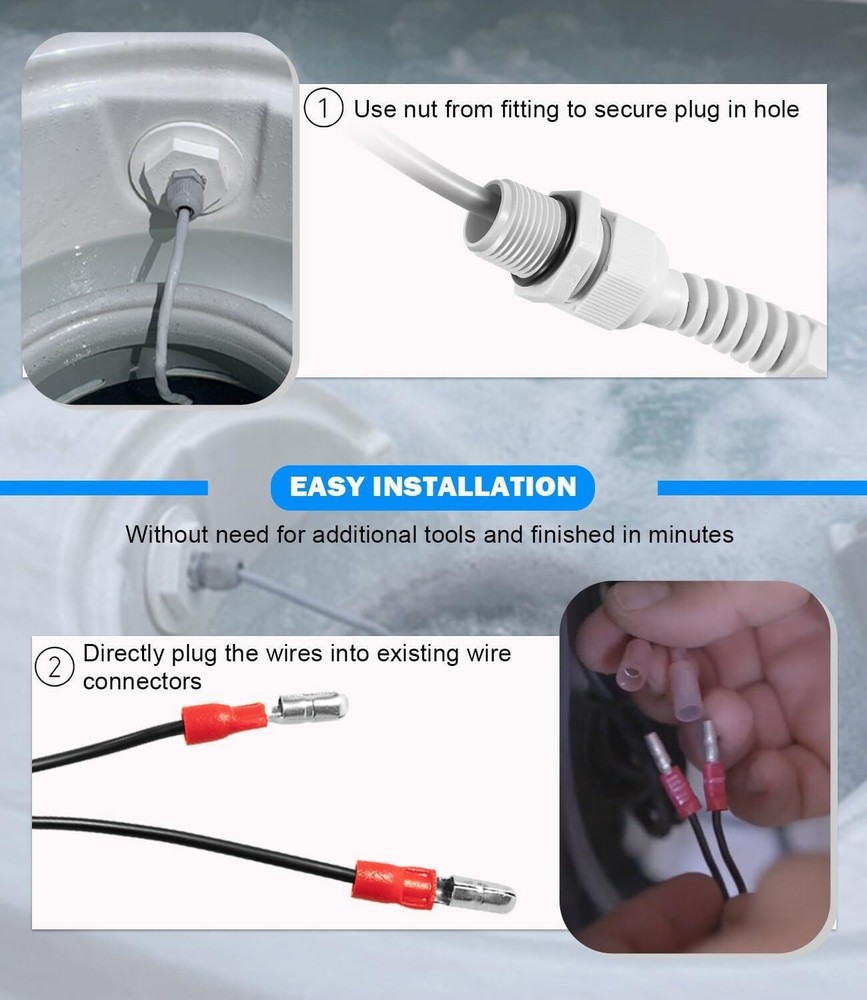 1 Use nut from fitting to secure plug in hole

EASY INSTALLATION

Without need for additional tools and finished in minutes

2 Directly plug the wires into existing wire connectors