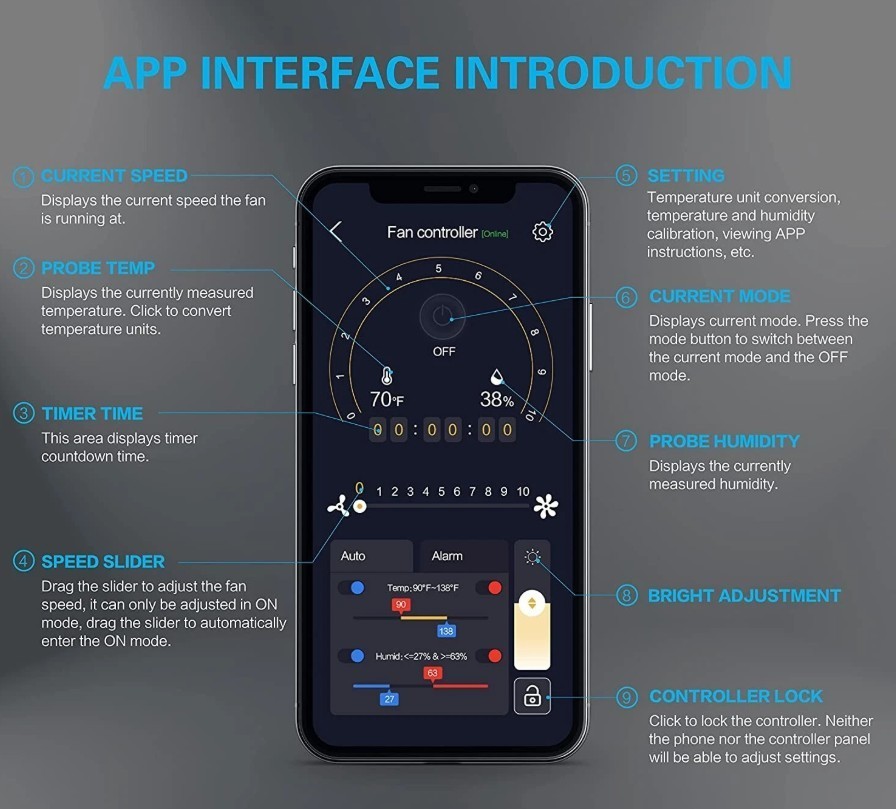 APP INTERFACE INTRODUCTION

1 CURRENT SPEED
Displays the current speed the fan is running at.

2 PROBE TEMP
Displays the currently measured temperature. Click to convert temperature units.

3 TIMER TIME
This area displays timer countdown time.

4 SPEED SLIDER
Drag the slider to adjust the fan speed, it can only be adjusted in ON mode, drag the slider to automatically enter the ON mode.

Fan controller [Online]

0 1 2 3 4 5 6 7 8 9 10

OFF

70°F

38%

0 0 : 0 0 : 0 0

0 1 2 3 4 5 6 7 8 9 10

Auto

Alarm

Temp: 90°F~138°F

90

138

Humid: <=27% & >=63%

63

27

5 SETTING
Temperature unit conversion, temperature and humidity calibration, viewing APP instructions, etc.

6 CURRENT MODE
Displays current mode. Press the mode button to switch between the current mode and the OFF mode.

7 PROBE HUMIDITY
Displays the currently measured humidity.

8 BRIGHT ADJUSTMENT

9 CONTROLLER LOCK
Click to lock the controller. Neither the phone nor the controller panel will be able to adjust settings.