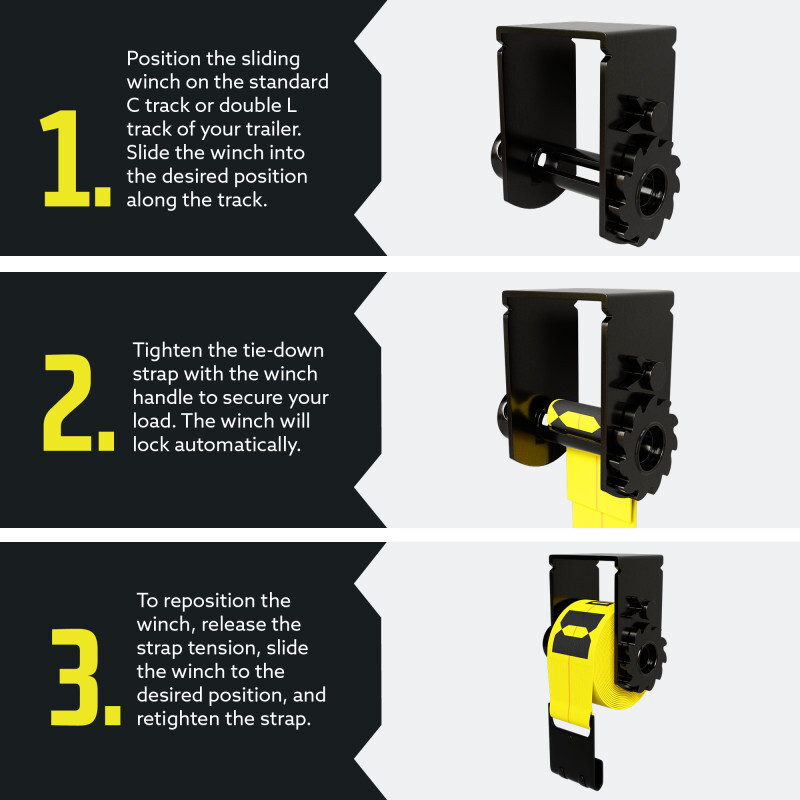 1.

Position the sliding winch on the standard C track or double L track of your trailer. Slide the winch into the desired position along the track.

2.

Tighten the tie-down strap with the winch handle to secure your load. The winch will lock automatically.

3.

To reposition the winch, release the strap tension, slide the winch to the desired position, and retighten the strap.