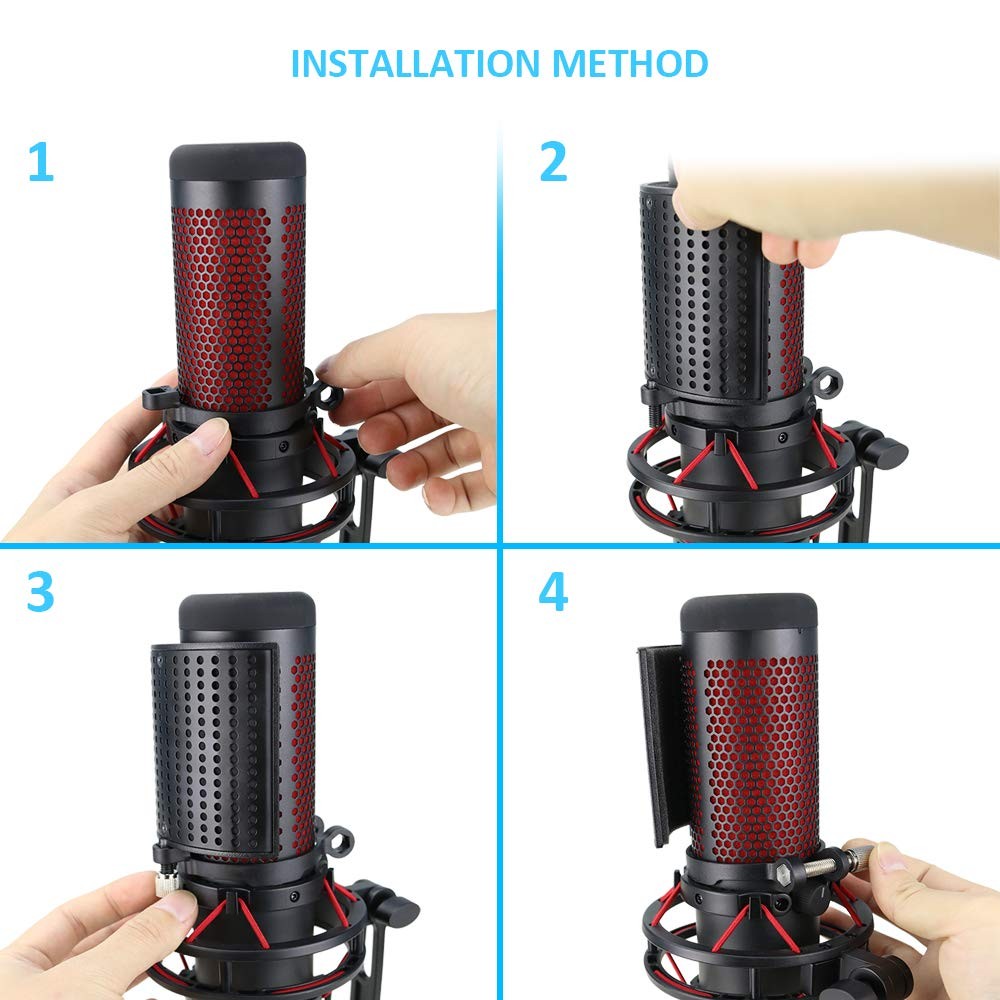 INSTALLATION METHOD

1

2

3

4