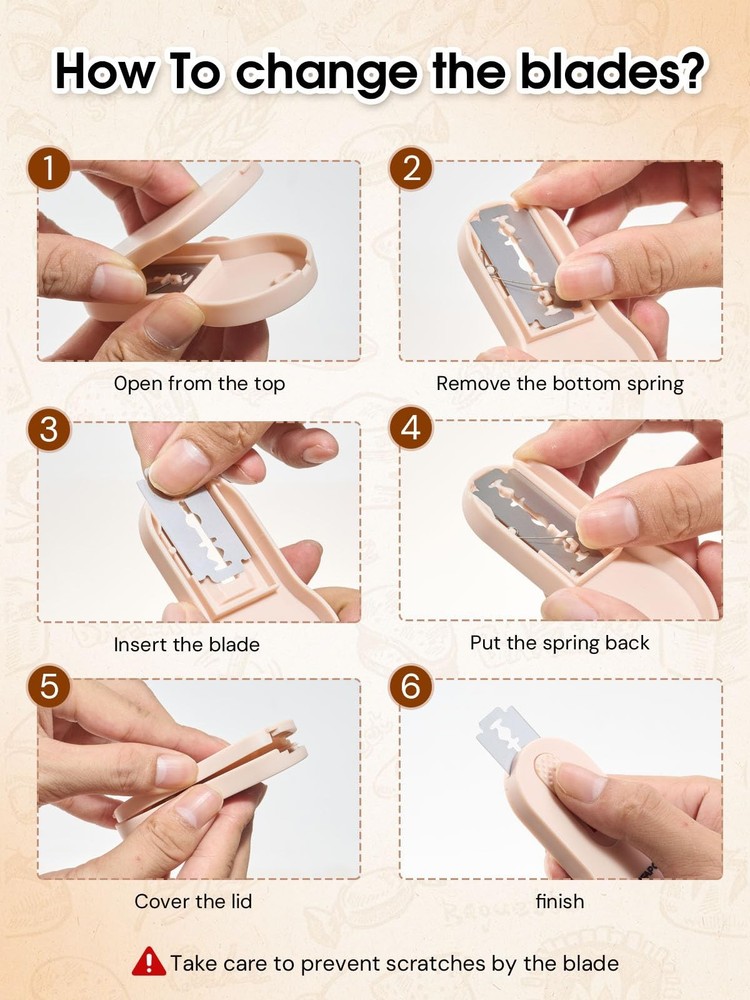 How To change the blades?

1

Open from the top

2

Remove the bottom spring

3

Insert the blade

4

Put the spring back

5

Cover the lid

6

finish

Take care to prevent scratches by the blade