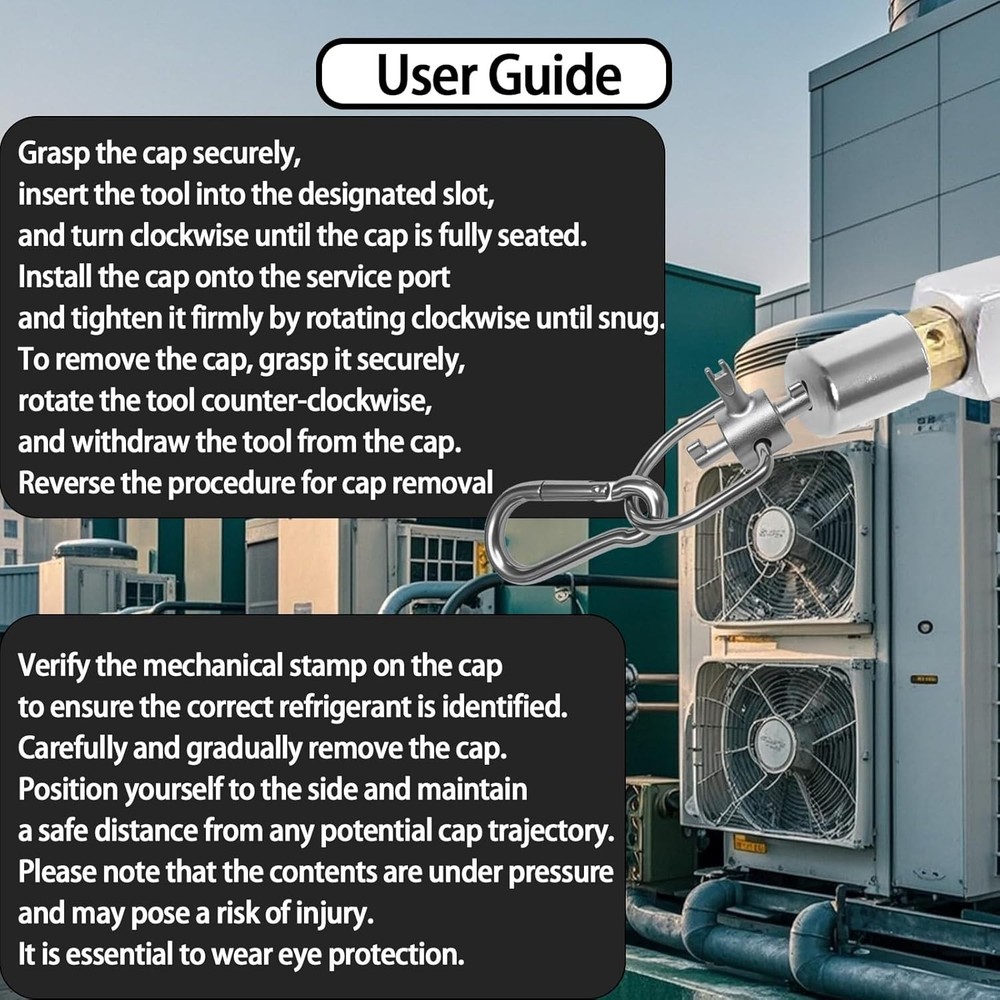 User Guide

Grasp the cap securely,
insert the tool into the designated slot,
and turn clockwise until the cap is fully seated.
Install the cap onto the service port
and tighten it firmly by rotating clockwise until snug.
To remove the cap, grasp it securely,
rotate the tool counter-clockwise,
and withdraw the tool from the cap.
Reverse the procedure for cap removal

Verify the mechanical stamp on the cap
to ensure the correct refrigerant is identified.
Carefully and gradually remove the cap.
Position yourself to the side and maintain
a safe distance from any potential cap trajectory.
Please note that the contents are under pressure
and may pose a risk of injury.
It is essential to wear eye protection.