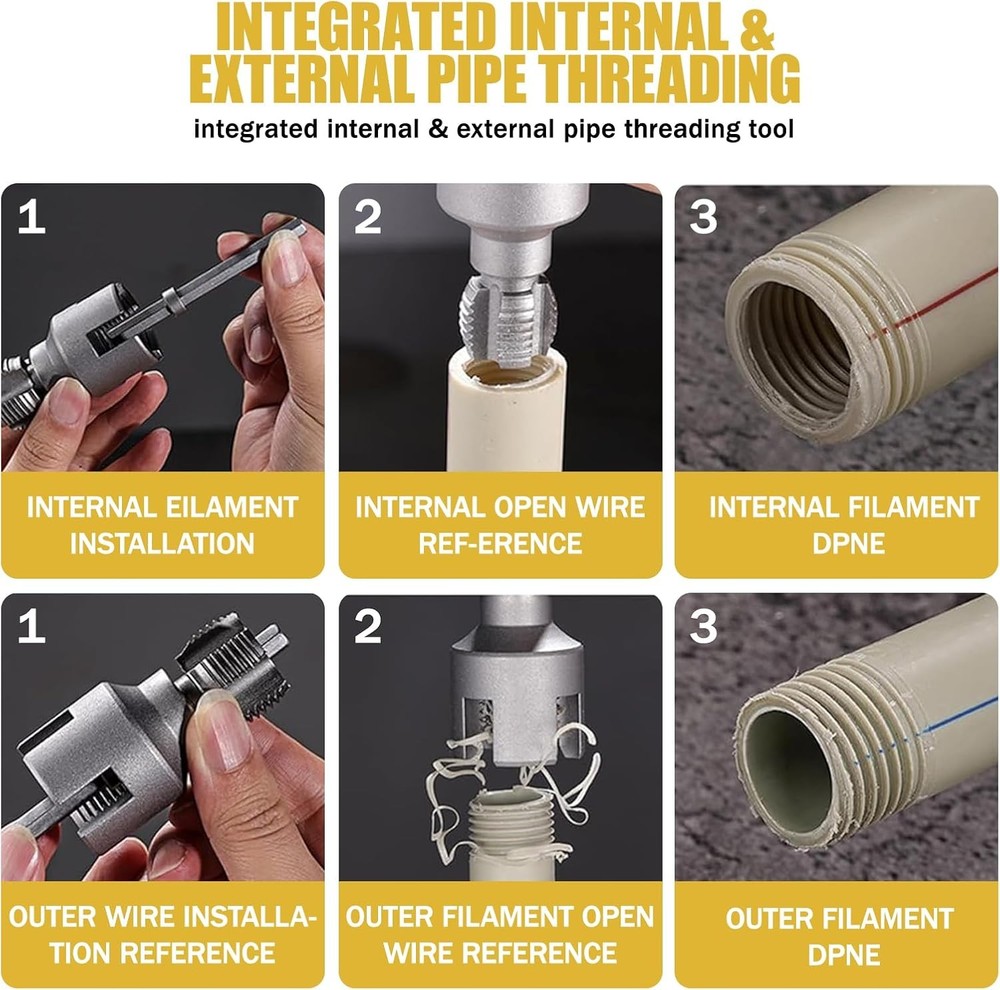 INTEGRATED INTERNAL & EXTERNAL PIPE THREADING

integrated internal & external pipe threading tool

1

INTERNAL EILAMENT INSTALLATION

2

INTERNAL OPEN WIRE REF-ERENCE

3

INTERNAL FILAMENT DPNE

1

OUTER WIRE INSTALLATION REFERENCE

2

OUTER FILAMENT OPEN WIRE REFERENCE

3

OUTER FILAMENT DPNE