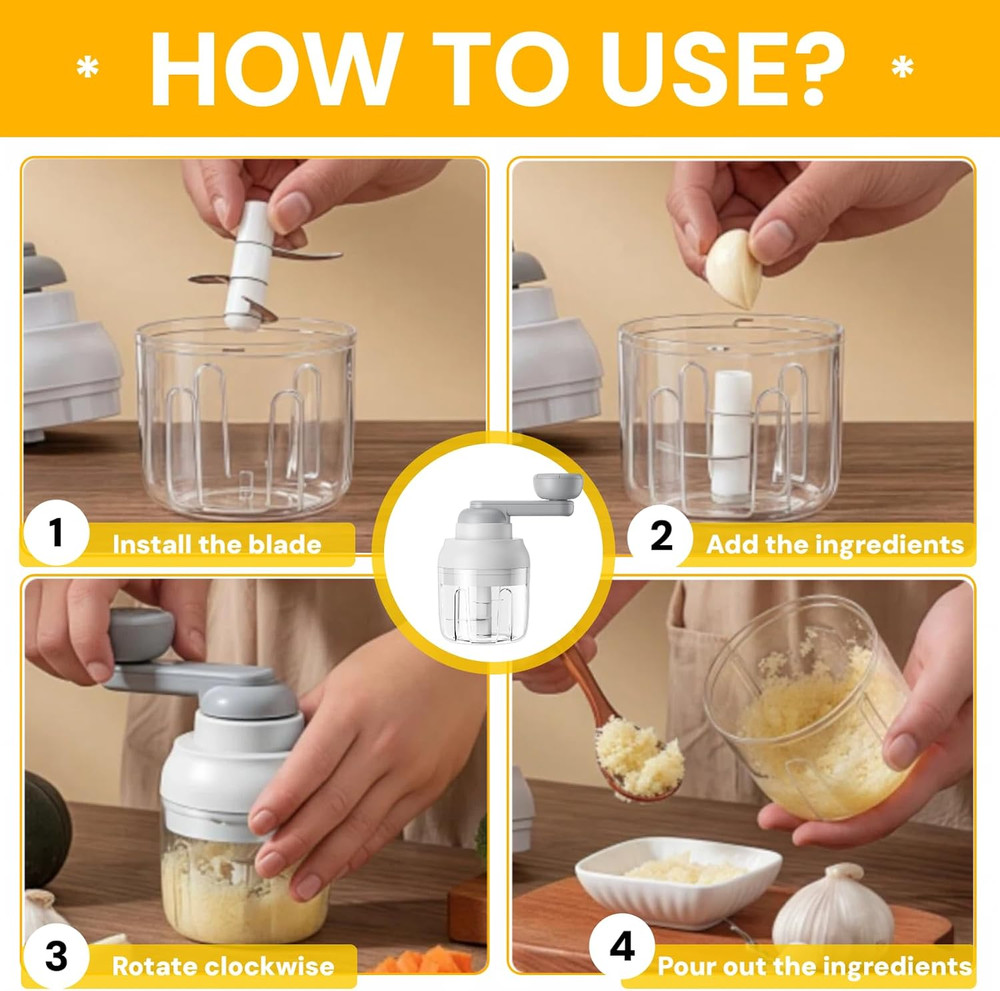 * HOW TO USE? *

1 Install the blade

2 Add the ingredients

3 Rotate clockwise

4 Pour out the ingredients