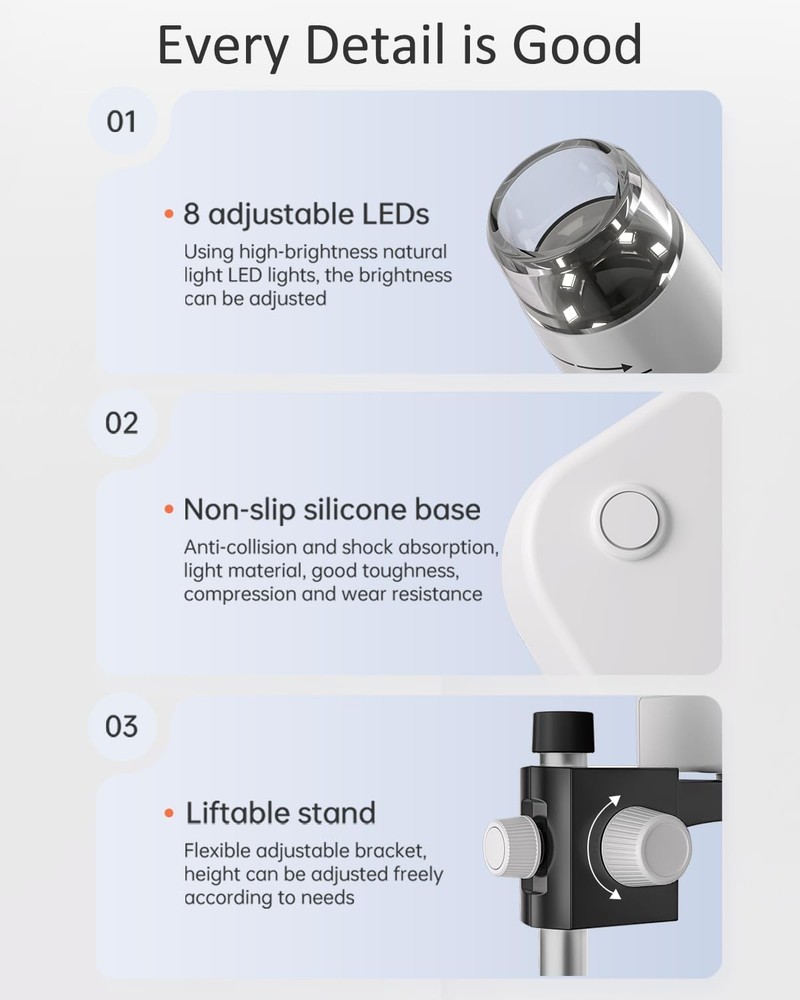 Every Detail is Good

01

• 8 adjustable LEDs
Using high-brightness natural light LED lights, the brightness can be adjusted

02

• Non-slip silicone base
Anti-collision and shock absorption, light material, good toughness, compression and wear resistance

03

• Liftable stand
Flexible adjustable bracket, height can be adjusted freely according to needs