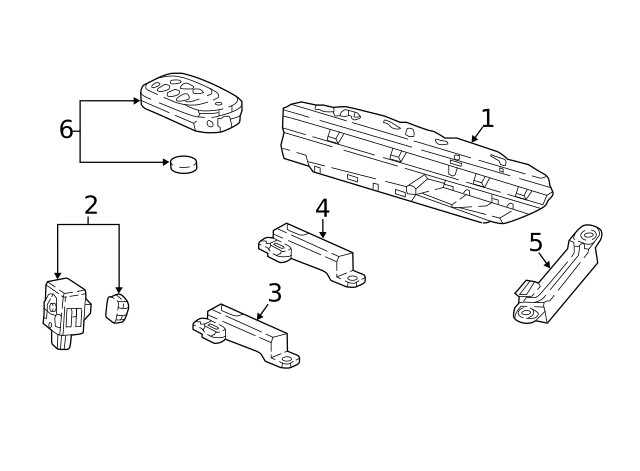 6
1
2
4
5
3