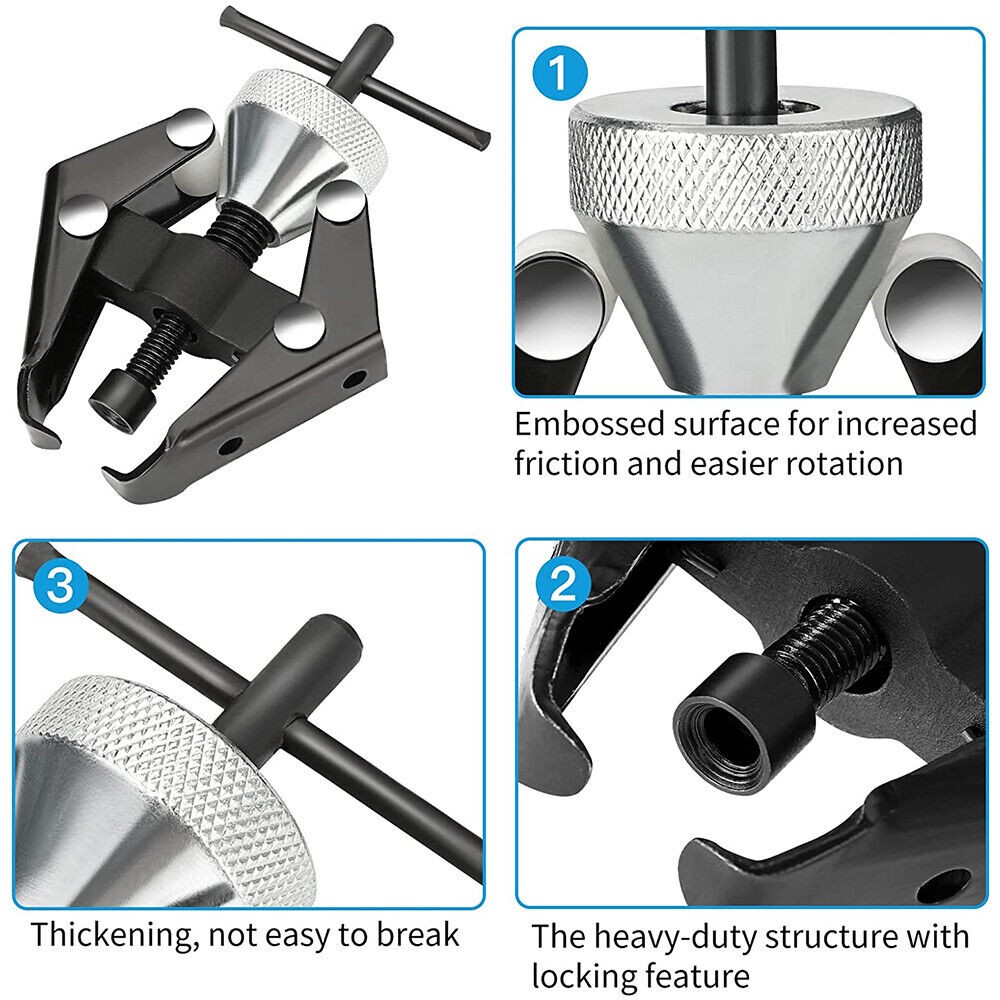 1

Embossed surface for increased friction and easier rotation

3

Thickening, not easy to break

2

The heavy-duty structure with locking feature