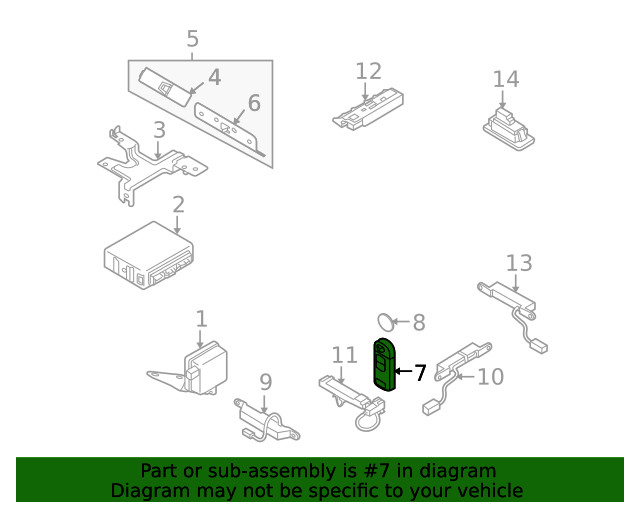 5
4
6
12
14
3
2
13
1
8
11
7
10
9

Part or sub-assembly is #7 in diagram
Diagram may not be specific to your vehicle