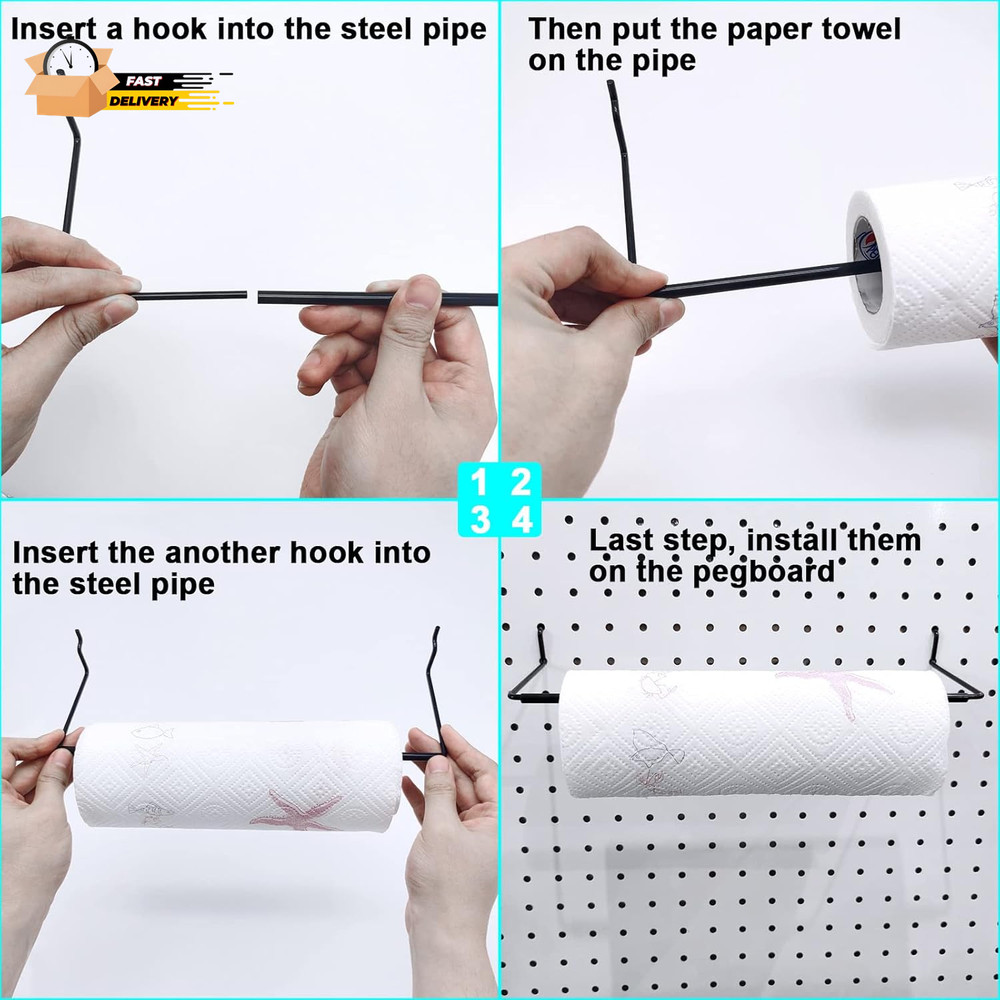 Insert a hook into the steel pipe

FAST DELIVERY

Then put the paper towel on the pipe

1 2
3 4

Insert the another hook into the steel pipe

Last step, install them on the pegboard