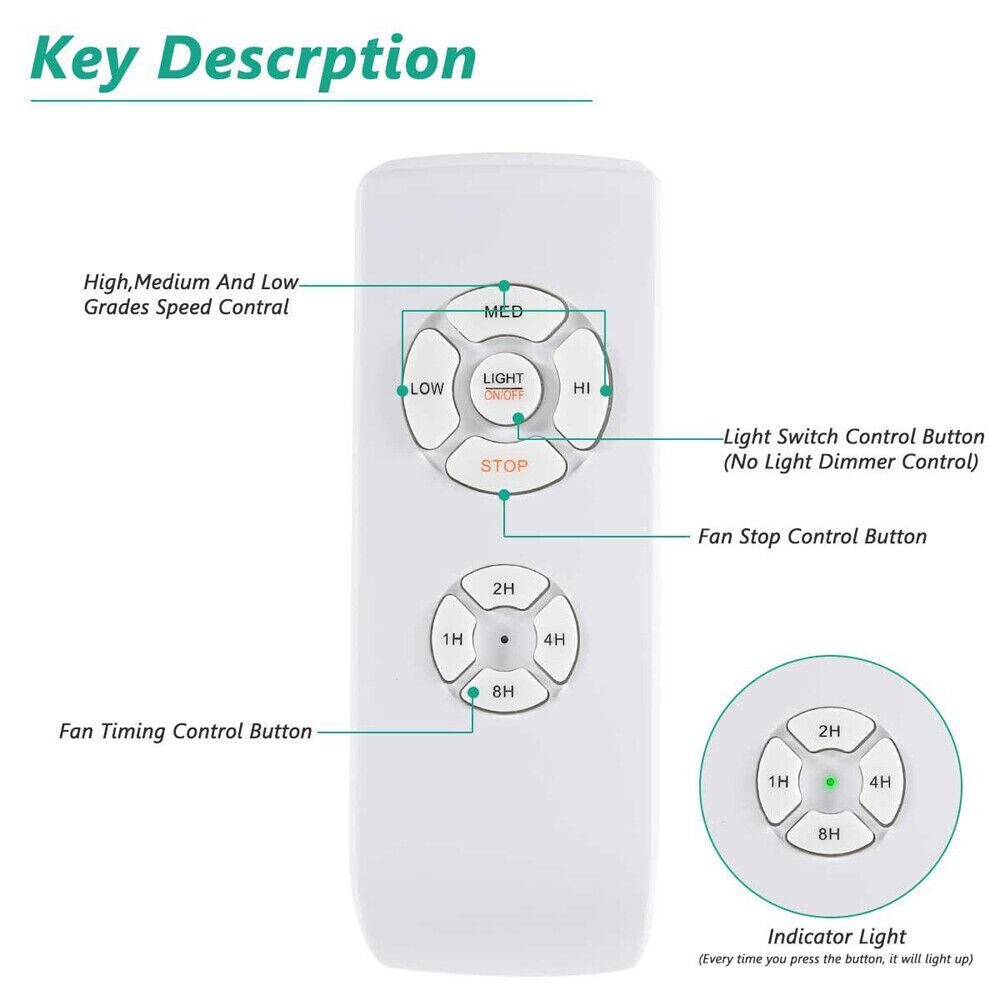 Key Descrption

High,Medium And Low Grades Speed Contral

MED

LOW

LIGHT
ON/OFF

HI

STOP

Light Switch Control Button (No Light Dimmer Control)

Fan Stop Control Button

2H

1H

4H

8H

Fan Timing Control Button

2H

1H

4H

8H

Indicator Light
(Every time you press the button, it will light up)