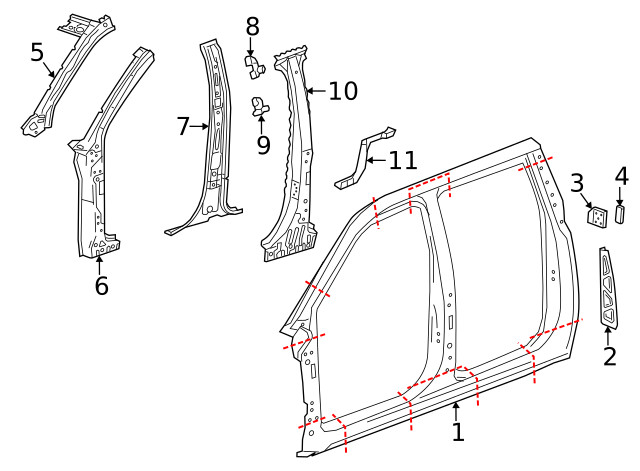 5
8
10
7
9
11
3
4
6
2
1