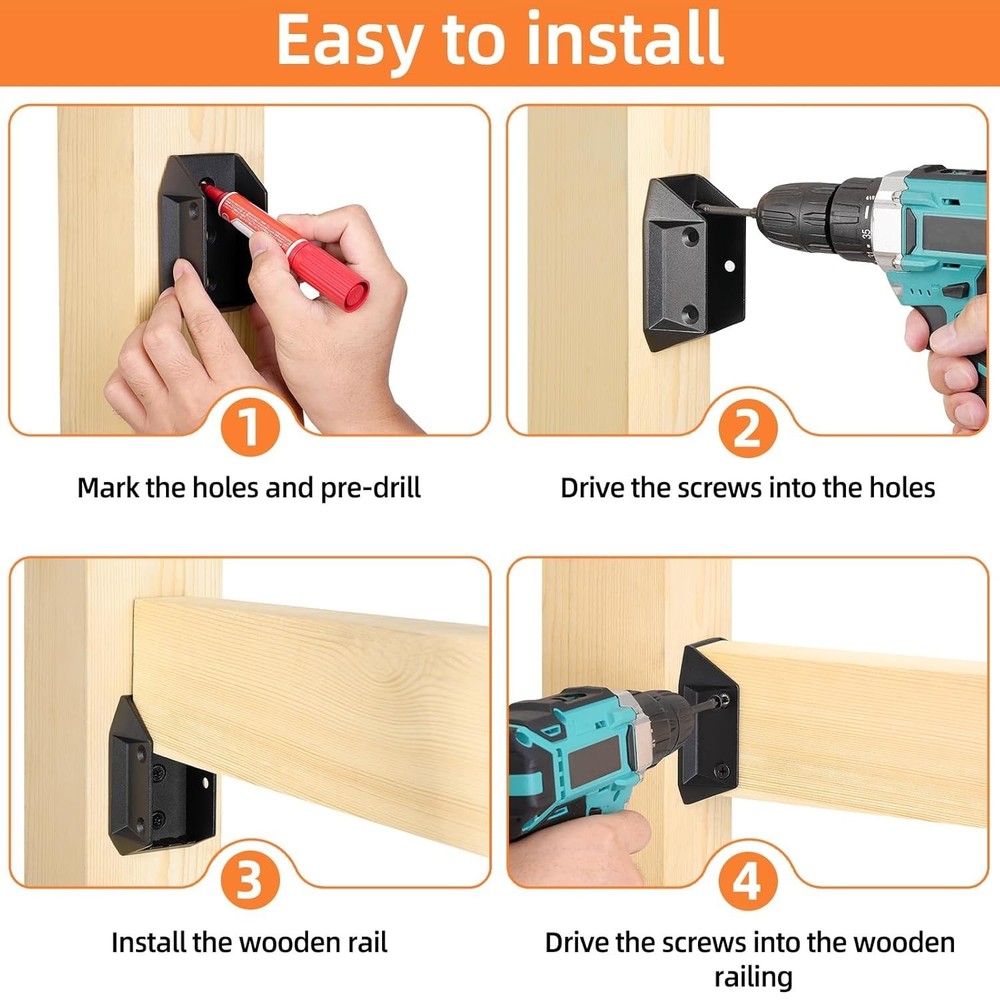 Easy to install

1

Mark the holes and pre-drill

2

Drive the screws into the holes

3

Install the wooden rail

4

Drive the screws into the wooden railing