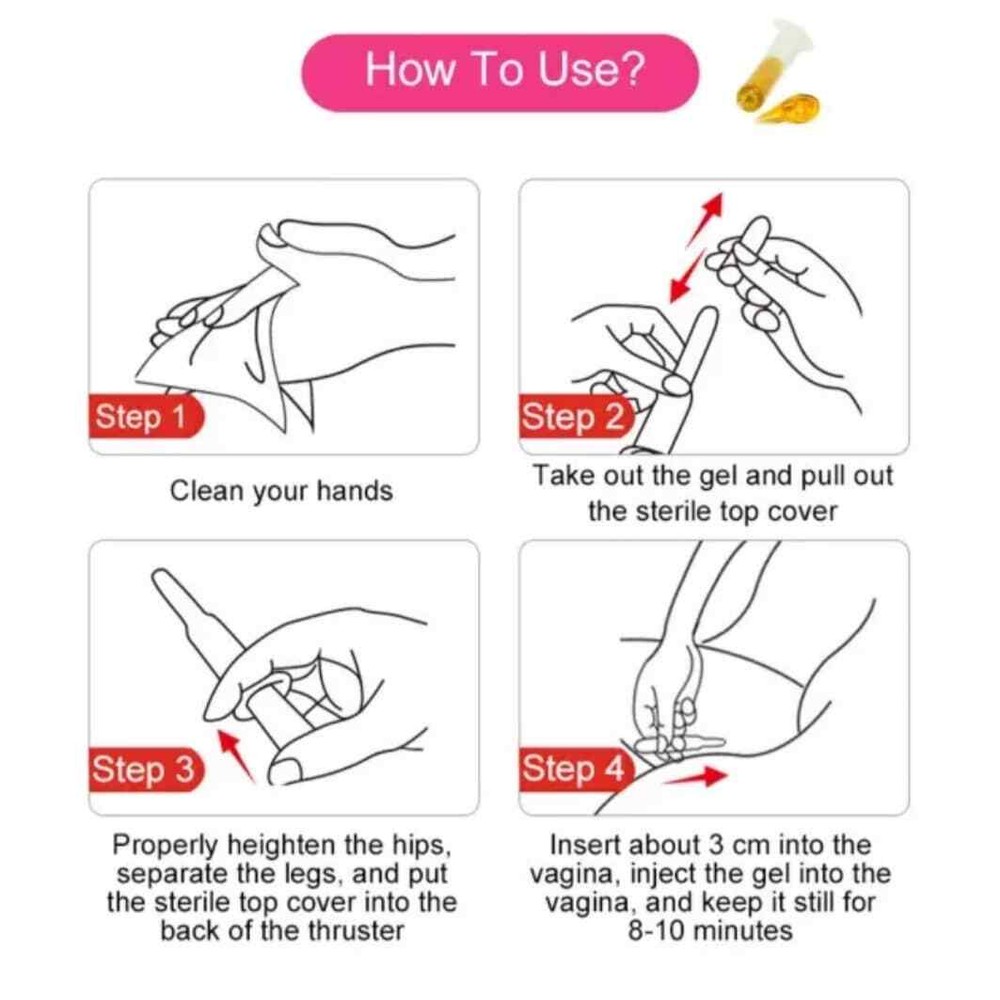 How To Use?

Step 1

Clean your hands

Step 2

Take out the gel and pull out the sterile top cover

Step 3

Properly heighten the hips, separate the legs, and put the sterile top cover into the back of the thruster

Step 4

Insert about 3 cm into the vagina, inject the gel into the vagina, and keep it still for 8-10 minutes