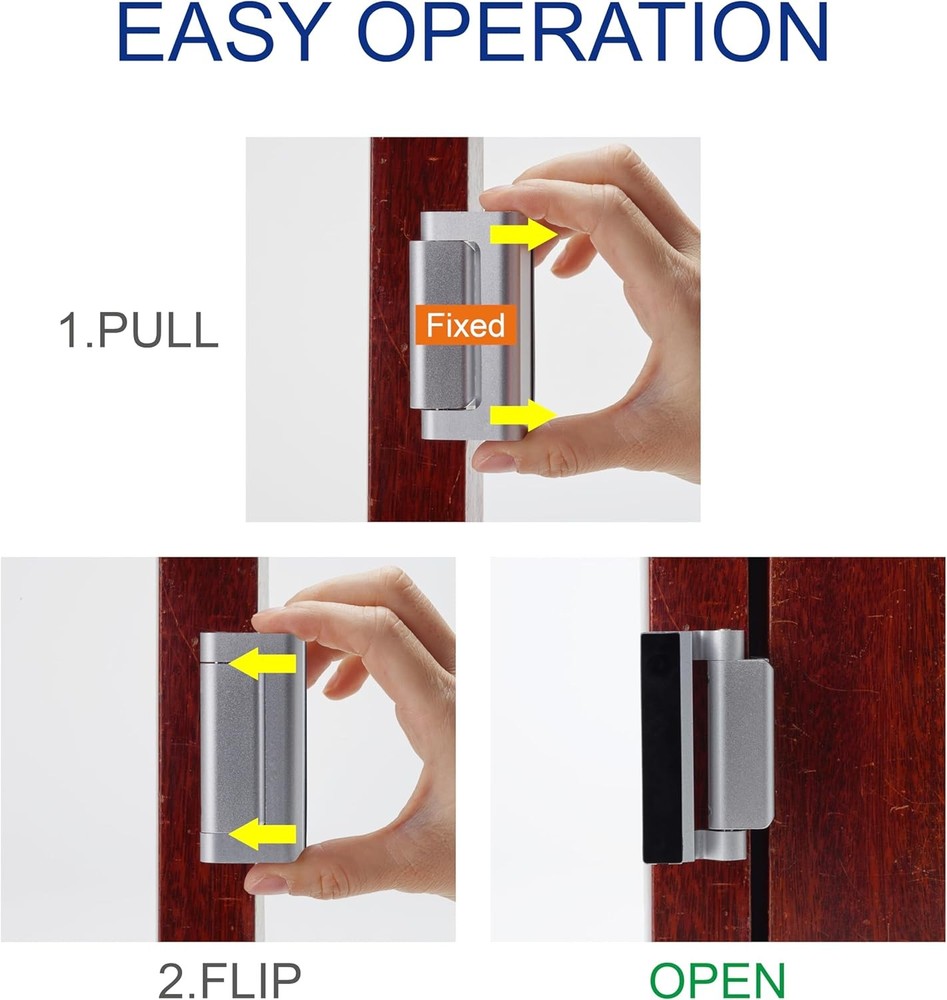 EASY OPERATION

1.PULL

Fixed

2.FLIP

OPEN