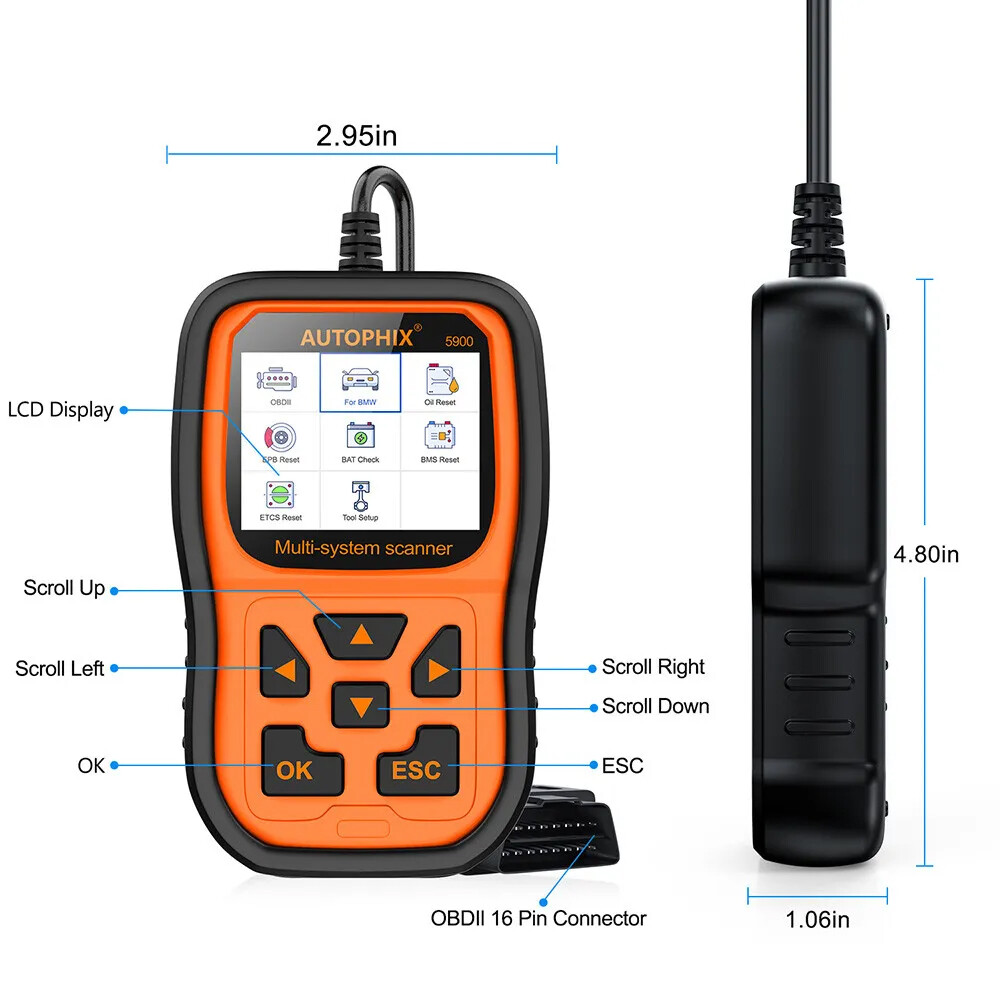 2.95in

AUTOPHIX® 5900

OBDII
For BMW
Oil Reset
EPB Reset
BAT Check
BMS Reset
ETCS Reset
Tool Setup

Multi-system scanner

LCD Display

Scroll Up

Scroll Left

Scroll Right

Scroll Down

OK

ESC

OK

ESC

OBDII 16 Pin Connector

4.80in

1.06in