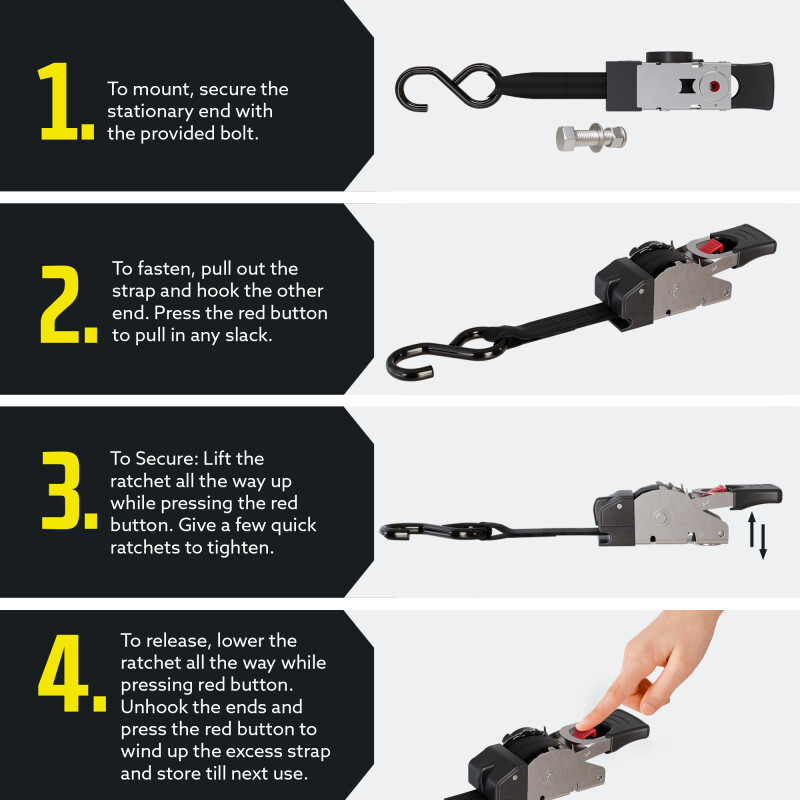 1. To mount, secure the stationary end with the provided bolt.

2. To fasten, pull out the strap and hook the other end. Press the red button to pull in any slack.

3. To Secure: Lift the ratchet all the way up while pressing the red button. Give a few quick ratchets to tighten.

4. To release, lower the ratchet all the way while pressing red button. Unhook the ends and press the red button to wind up the excess strap and store till next use.