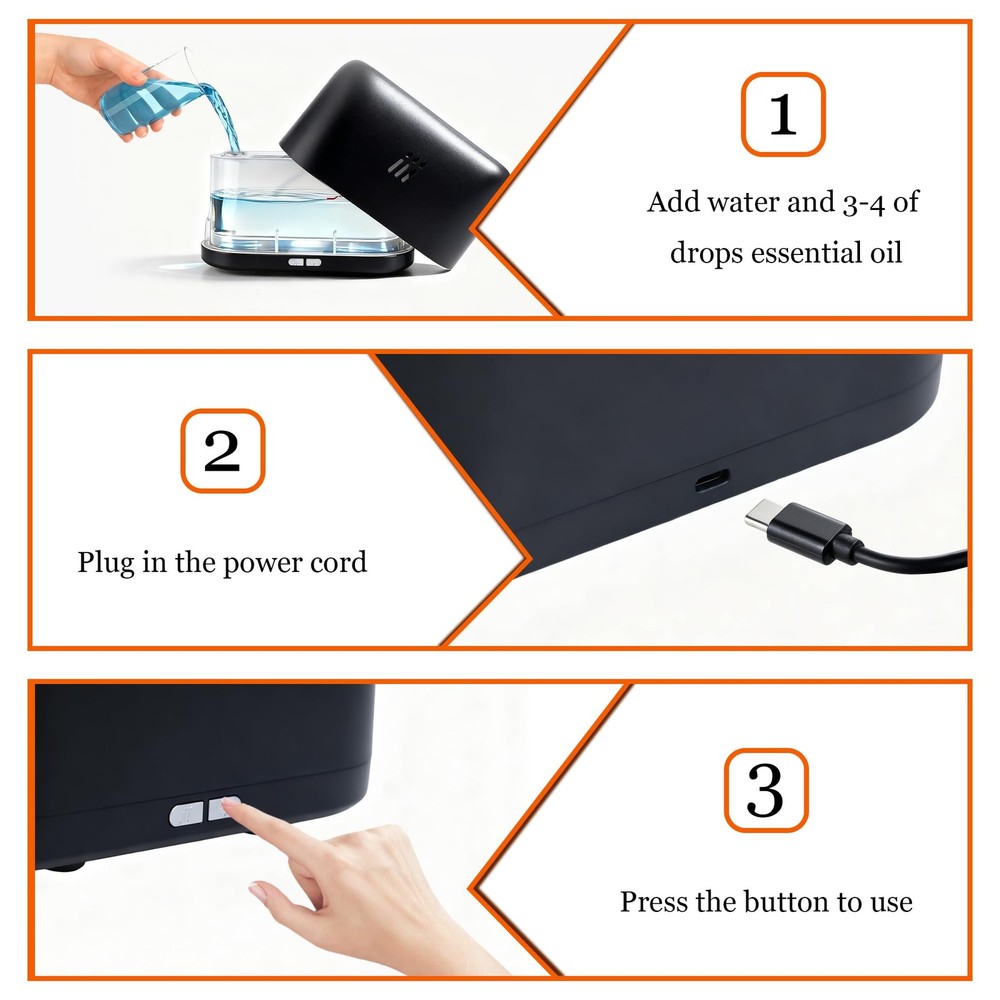 1

Add water and 3-4 of drops essential oil

2

Plug in the power cord

3

Press the button to use