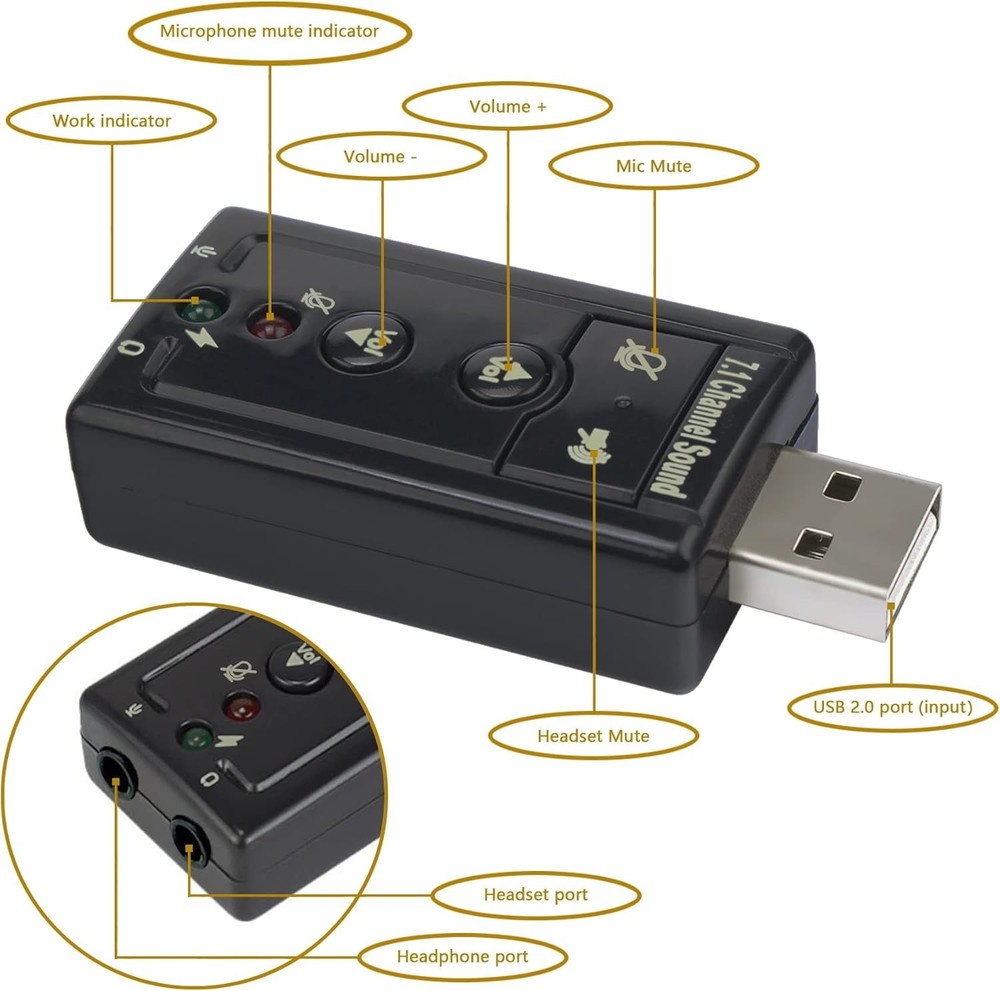 Microphone mute indicator

Work indicator

Volume +

Volume -

Mic Mute

Vol

Vol

7.1 Channel Sound

Vol

USB 2.0 port (input)

Headset Mute

Headset port

Headphone port