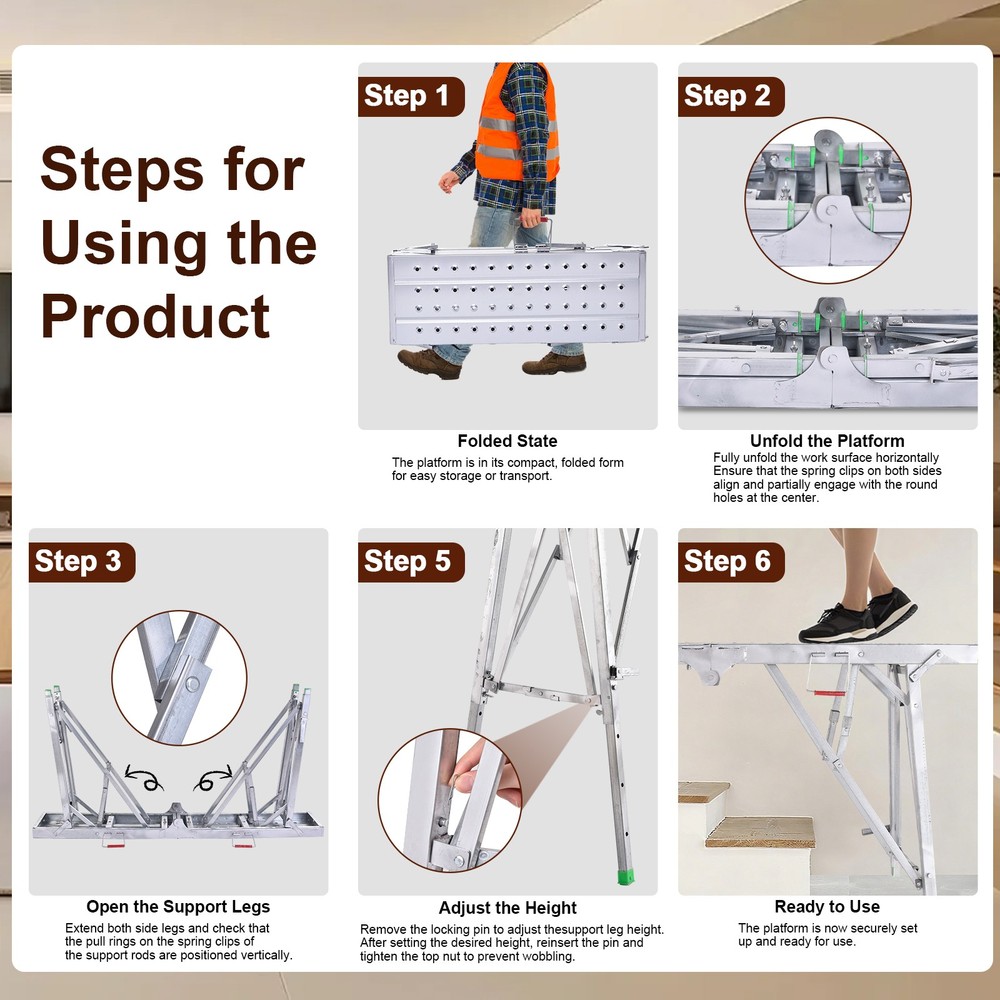 Steps for Using the Product

Step 1

Folded State
The platform is in its compact, folded form for easy storage or transport.

Step 2

Unfold the Platform
Fully unfold the work surface horizontally Ensure that the spring clips on both sides align and partially engage with the round holes at the center.

Step 3

Open the Support Legs
Extend both side legs and check that the pull rings on the spring clips of the support rods are positioned vertically.

Step 5

Adjust the Height
Remove the locking pin to adjust thesupport leg height. After setting the desired height, reinsert the pin and tighten the top nut to prevent wobbling.

Step 6

Ready to Use
The platform is now securely set up and ready for use.