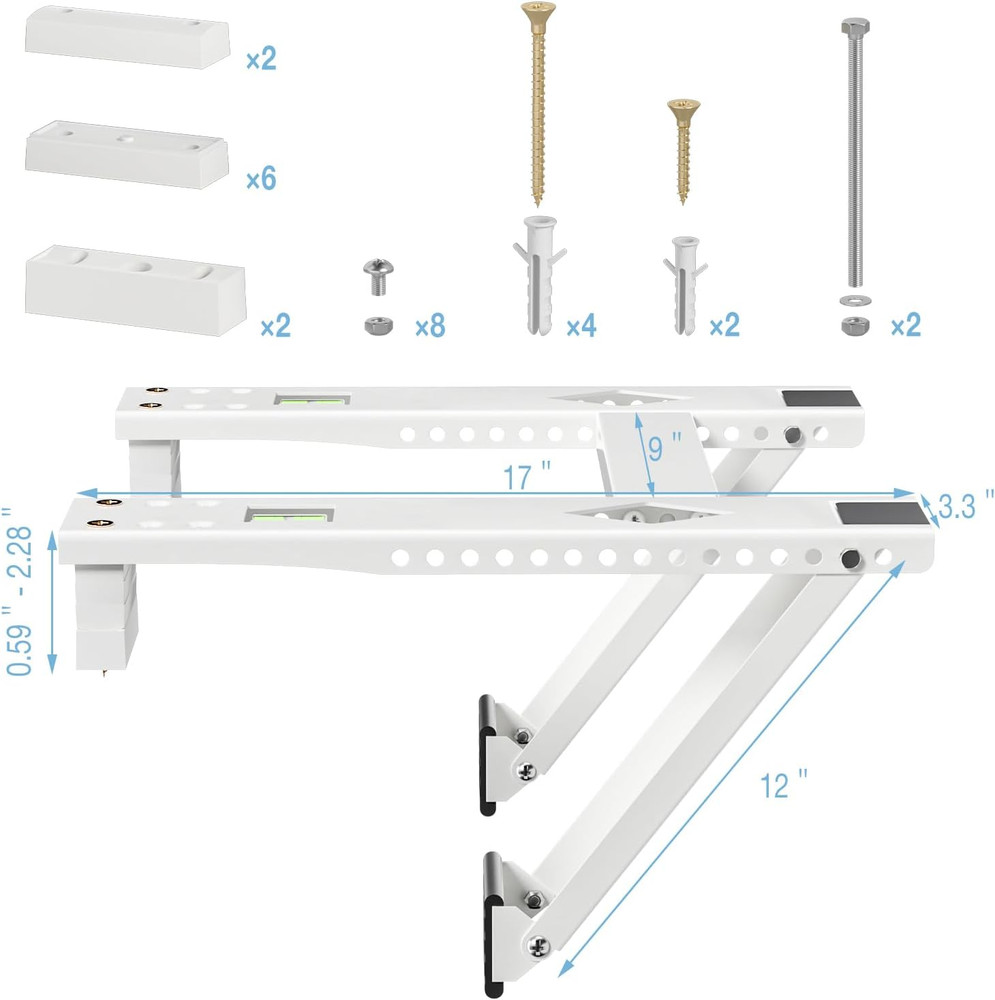 ×2

×6

×2

×8

×4

×2

×2

9 "

17 "

3.3 "

0.59 " - 2.28 "

12 "