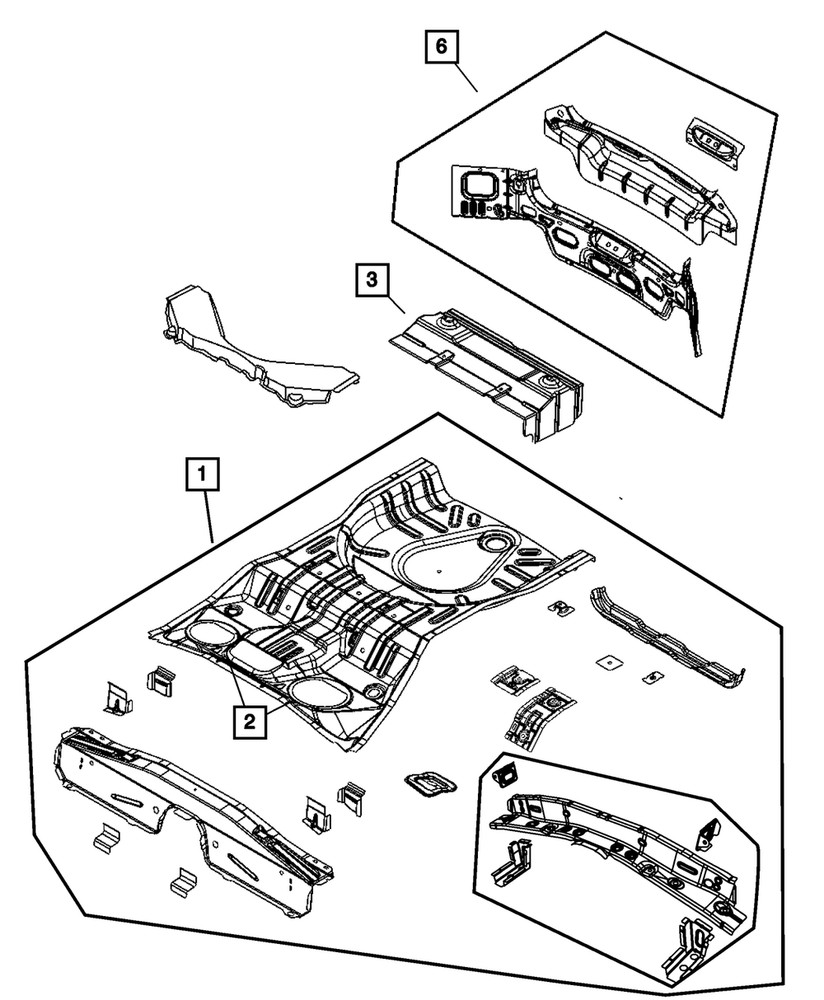 6

3

1

2