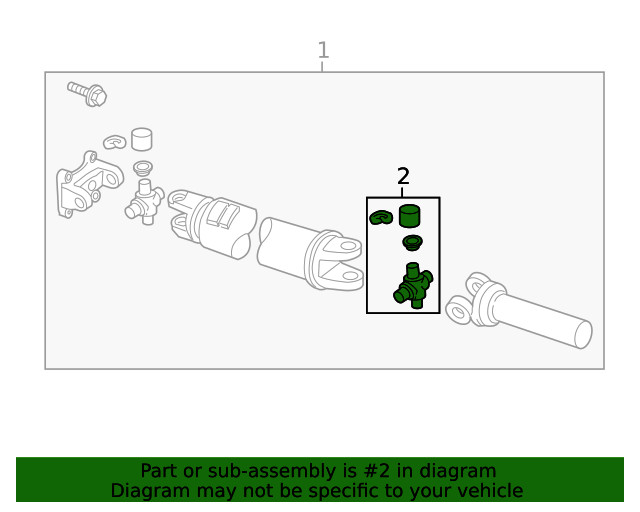 1

2

Part or sub-assembly is #2 in diagram
Diagram may not be specific to your vehicle