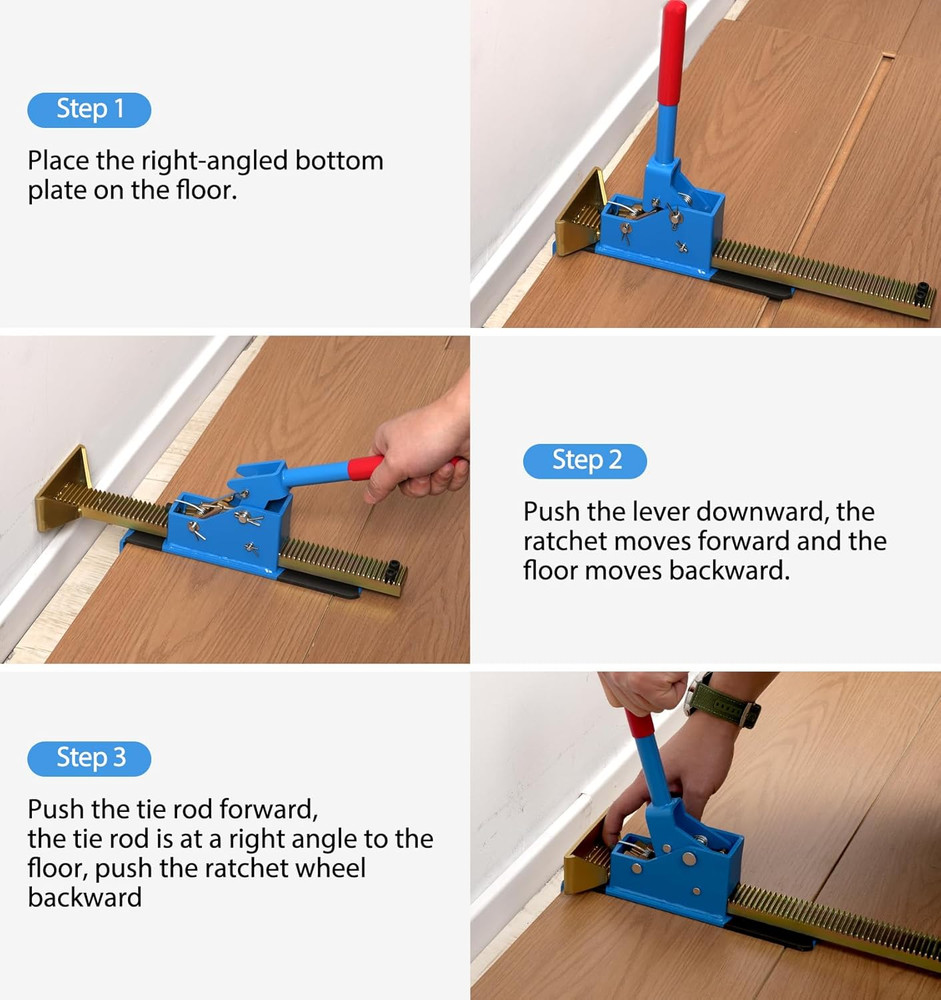 Step 1

Place the right-angled bottom plate on the floor.

Step 2

Push the lever downward, the ratchet moves forward and the floor moves backward.

Step 3

Push the tie rod forward, the tie rod is at a right angle to the floor, push the ratchet wheel backward