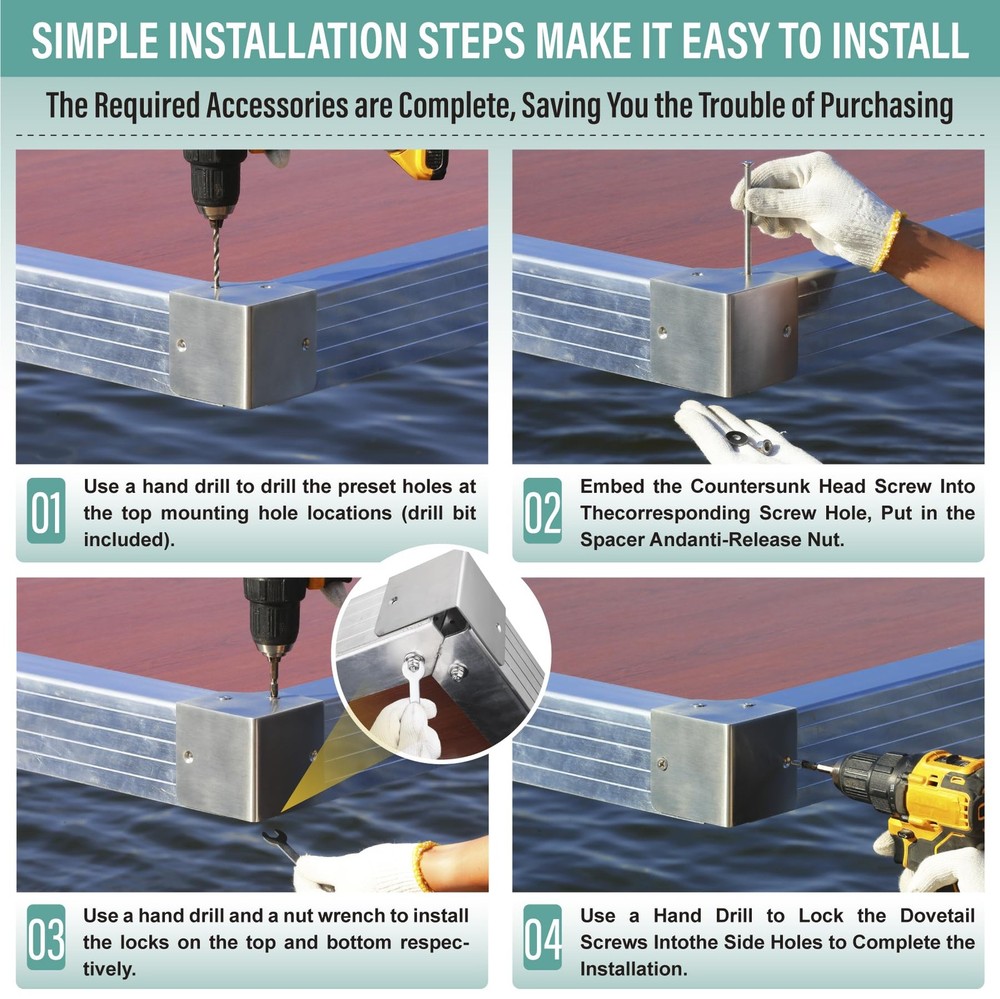 SIMPLE INSTALLATION STEPS MAKE IT EASY TO INSTALL

The Required Accessories are Complete, Saving You the Trouble of Purchasing

01 Use a hand drill to drill the preset holes at the top mounting hole locations (drill bit included).

02 Embed the Countersunk Head Screw Into Thecorresponding Screw Hole, Put in the Spacer Andanti-Release Nut.

03 Use a hand drill and a nut wrench to install the locks on the top and bottom respectively.

04 Use a Hand Drill to Lock the Dovetail Screws Intothe Side Holes to Complete the Installation.