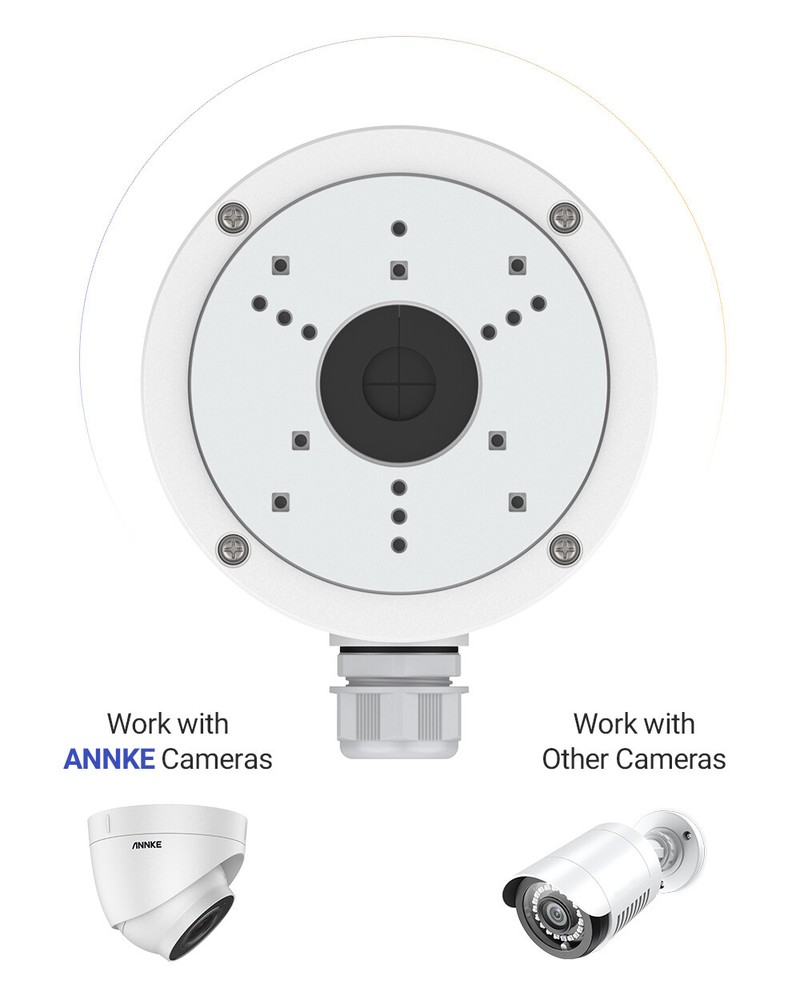 Work with
ANNKE Cameras

Work with
Other Cameras

ANNKE