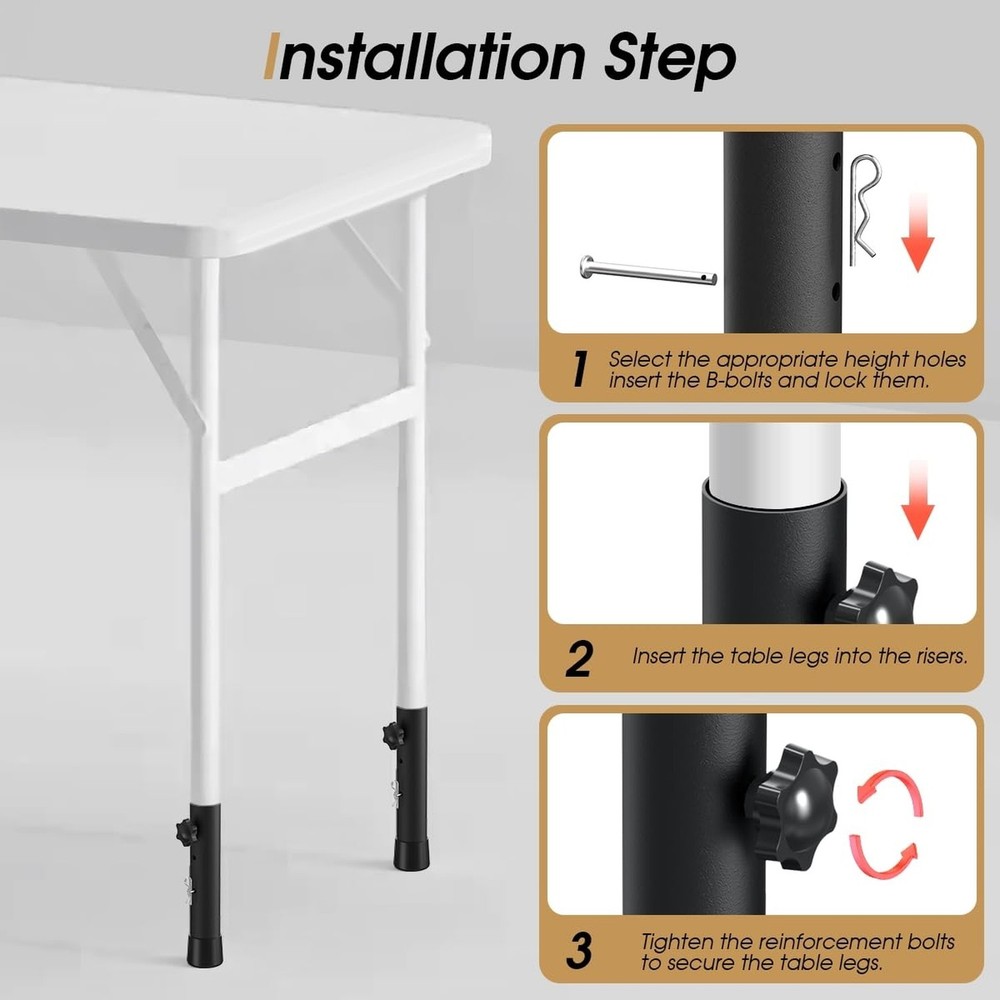 Installation Step

1 Select the appropriate height holes insert the B-bolts and lock them.

2 Insert the table legs into the risers.

3 Tighten the reinforcement bolts to secure the table legs.