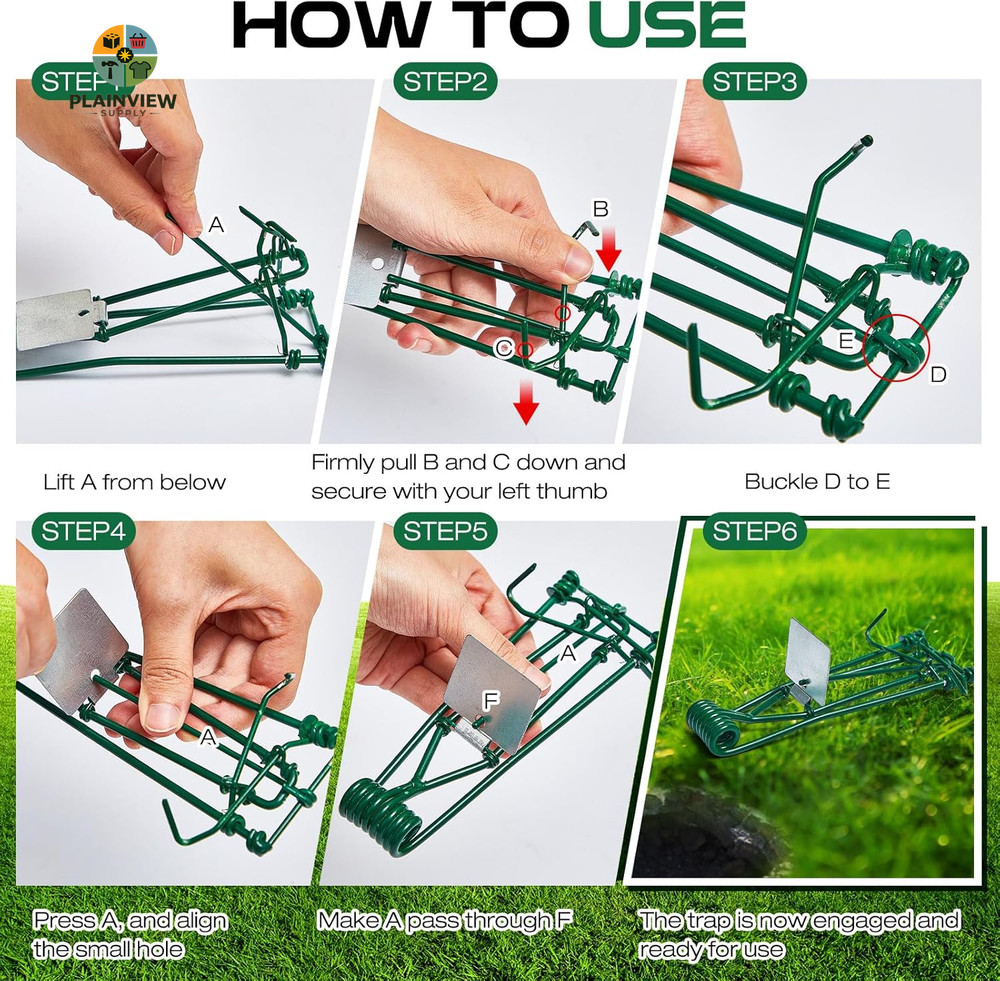 HOW TO USE

PLAINVIEW SUPPLY

STEP1
A
Lift A from below

STEP2
B
C
Firmly pull B and C down and secure with your left thumb

STEP3
E
D
Buckle D to E

STEP4
A
Press A, and align the small hole

STEP5
A
F
Make A pass through F

STEP6
The trap is now engaged and ready for use