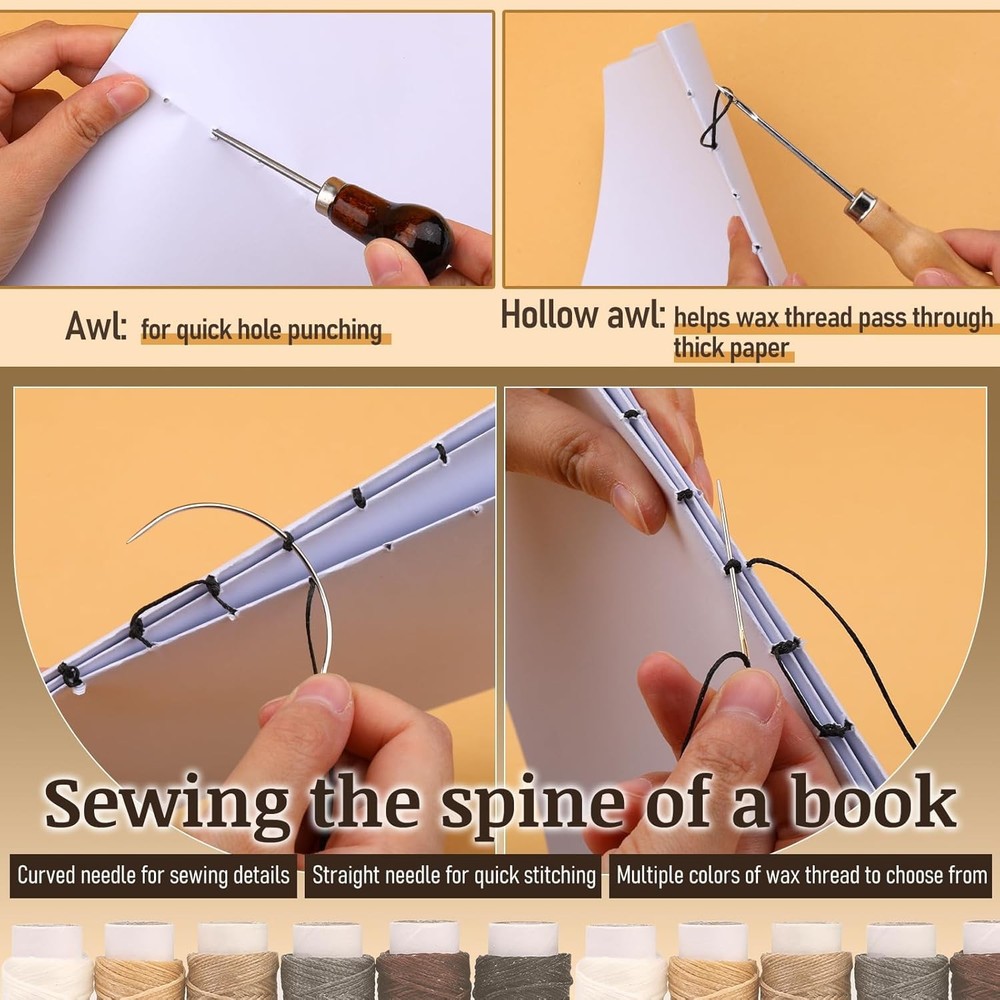 Awl: for quick hole punching

Hollow awl: helps wax thread pass through thick paper

Sewing the spine of a book

Curved needle for sewing details

Straight needle for quick stitching

Multiple colors of wax thread to choose from