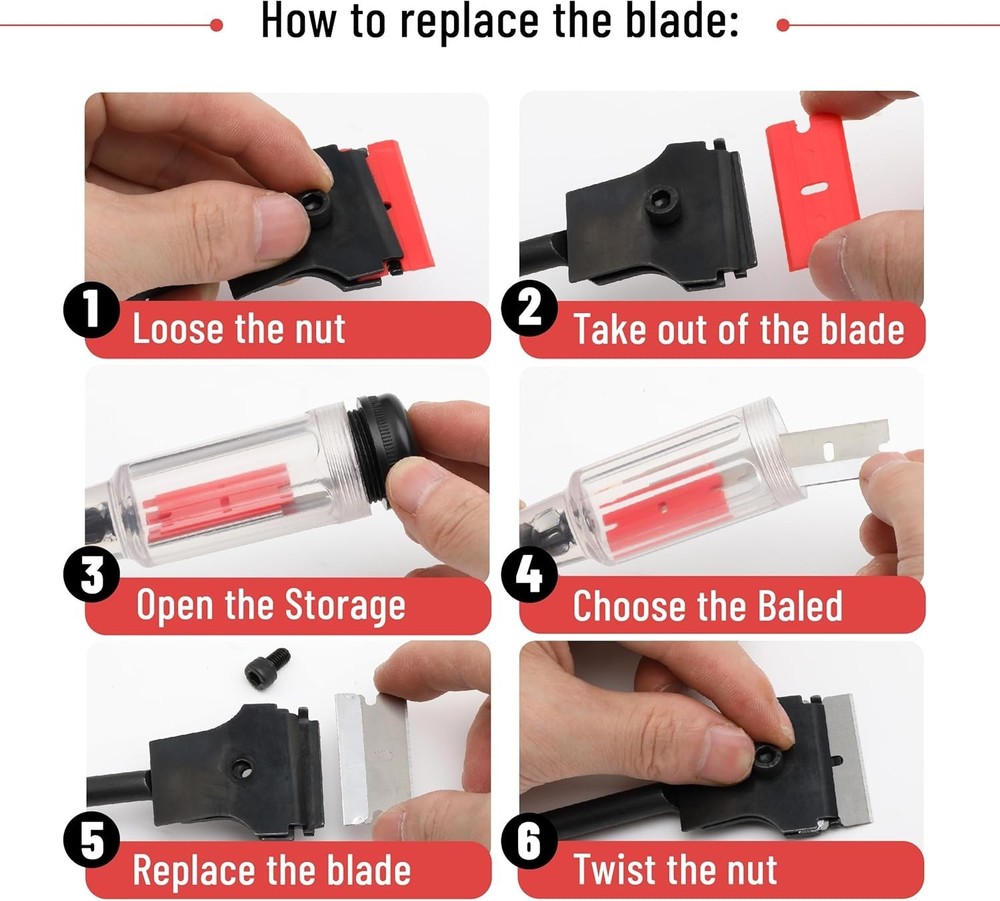 How to replace the blade:

1 Loose the nut

2 Take out of the blade

3 Open the Storage

4 Choose the Baled

5 Replace the blade

6 Twist the nut