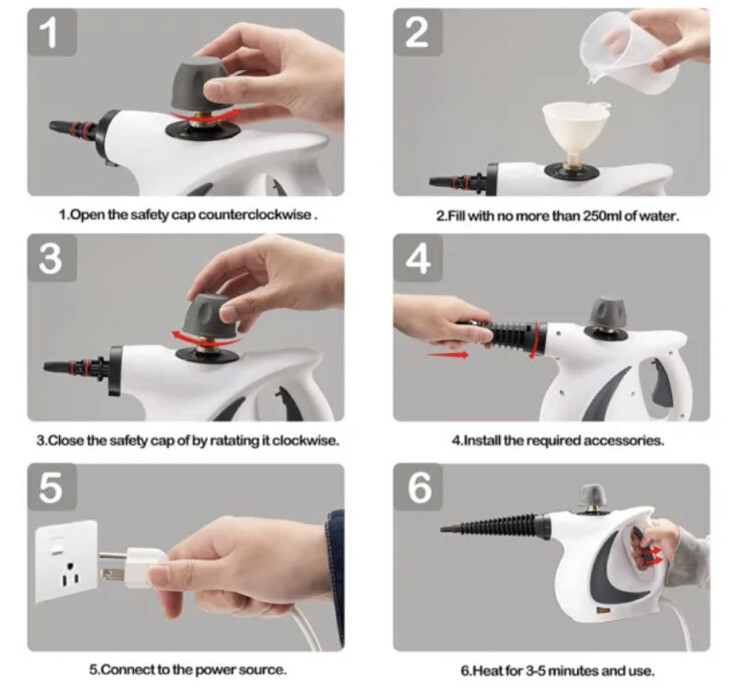 1

1.Open the safety cap counterclockwise .

2

2.Fill with no more than 250ml of water.

3

3.Close the safety cap of by ratating it clockwise.

4

4.Install the required accessories.

5

5.Connect to the power source.

6

6.Heat for 3-5 minutes and use.