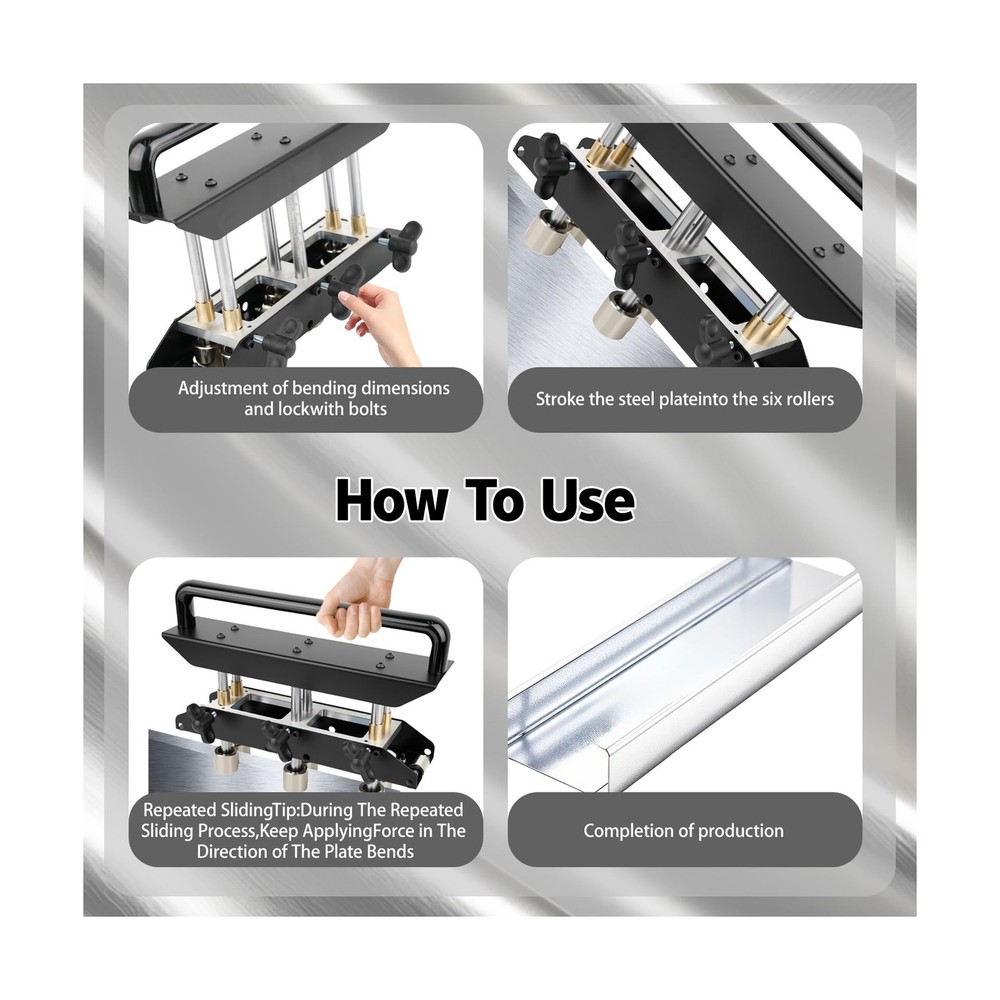 Adjustment of bending dimensions and lockwith bolts

Stroke the steel plateinto the six rollers

How To Use

Repeated SlidingTip:During The Repeated Sliding Process,Keep ApplyingForce in The Direction of The Plate Bends

Completion of production