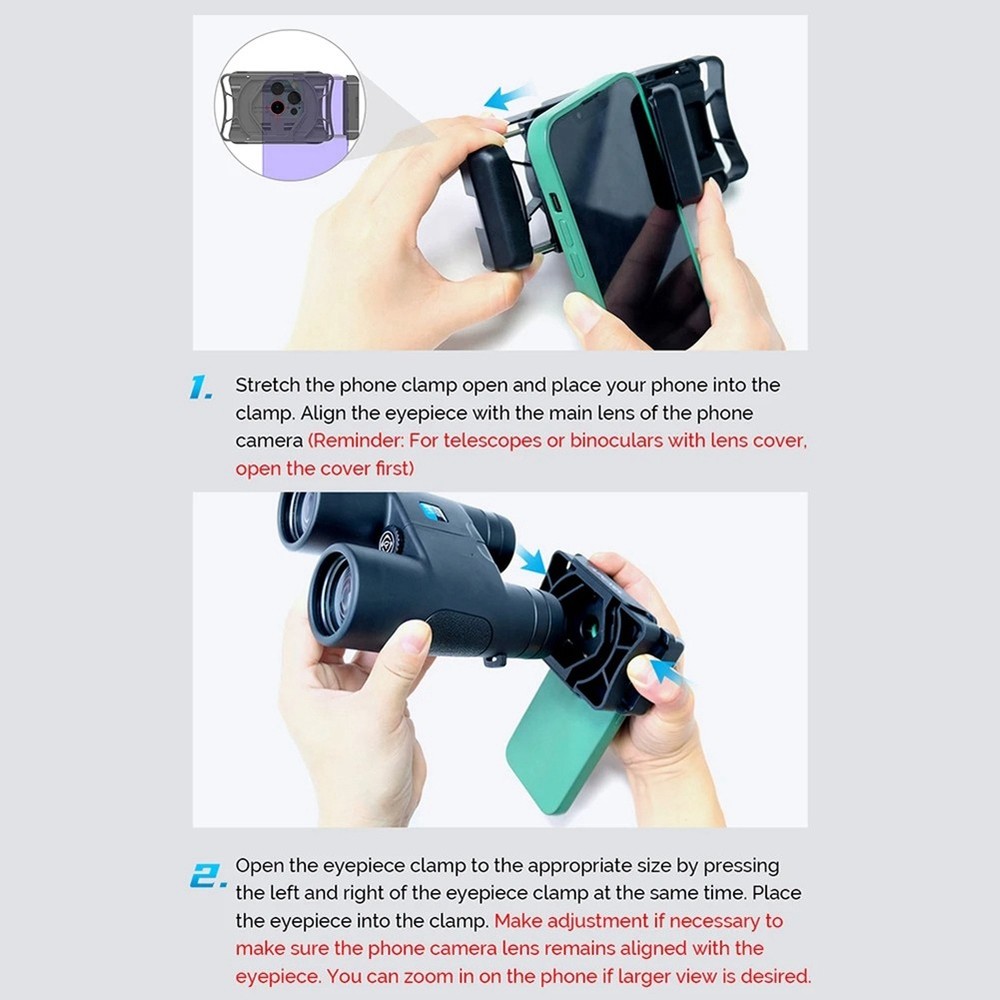 1. Stretch the phone clamp open and place your phone into the clamp. Align the eyepiece with the main lens of the phone camera (Reminder: For telescopes or binoculars with lens cover, open the cover first)

2. Open the eyepiece clamp to the appropriate size by pressing the left and right of the eyepiece clamp at the same time. Place the eyepiece into the clamp. Make adjustment if necessary to make sure the phone camera lens remains aligned with the eyepiece. You can zoom in on the phone if larger view is desired.