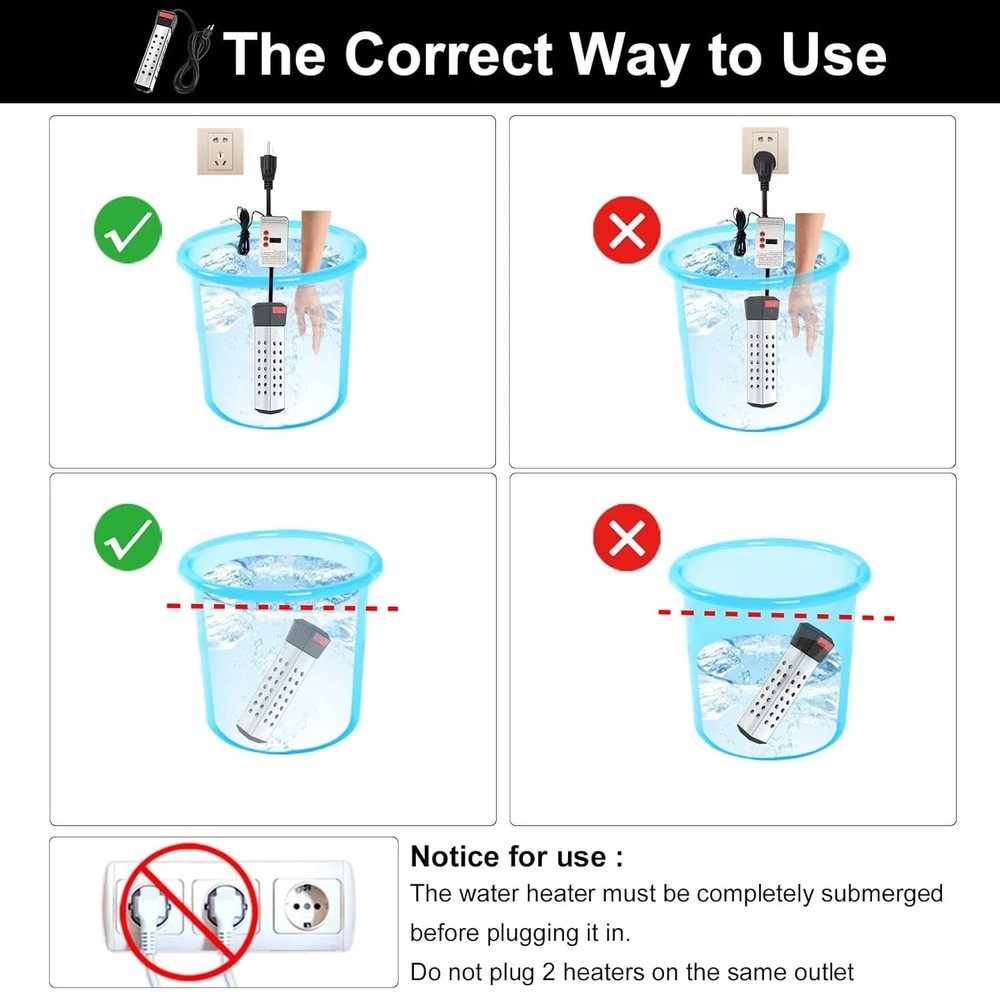 The Correct Way to Use

Notice for use :
The water heater must be completely submerged before plugging it in.
Do not plug 2 heaters on the same outlet