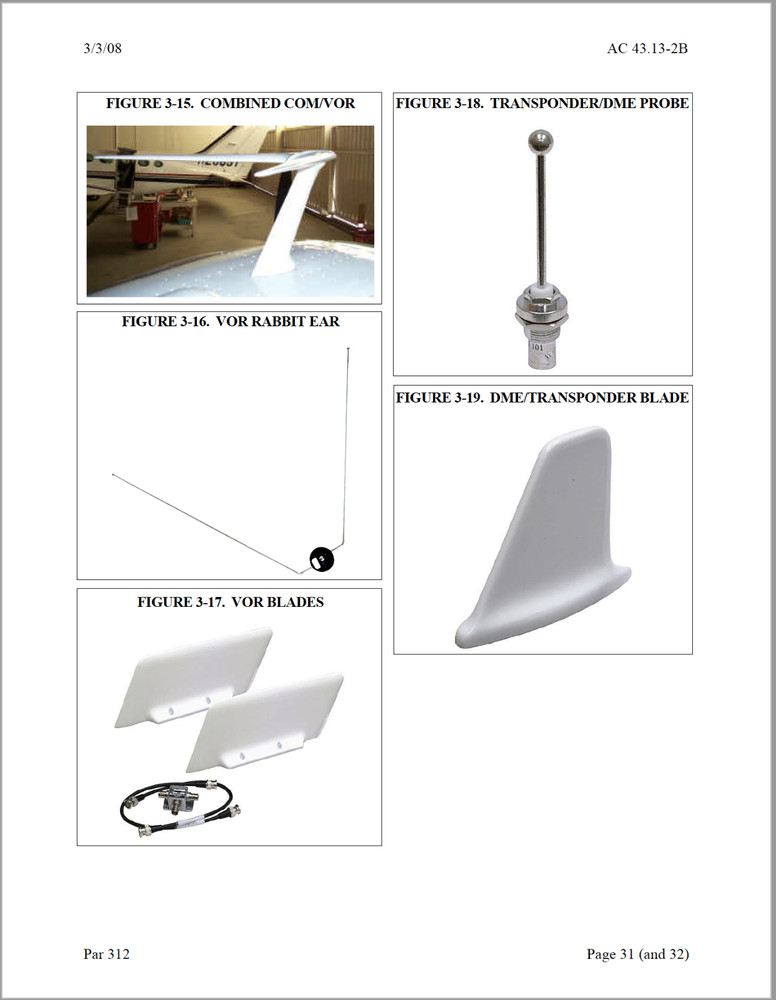 3/3/08

AC 43.13-2B

FIGURE 3-15. COMBINED COM/VOR

FIGURE 3-16. VOR RABBIT EAR

FIGURE 3-17. VOR BLADES

FIGURE 3-18. TRANSPONDER/DME PROBE

101

FIGURE 3-19. DME/TRANSPONDER BLADE

Par 312

Page 31 (and 32)