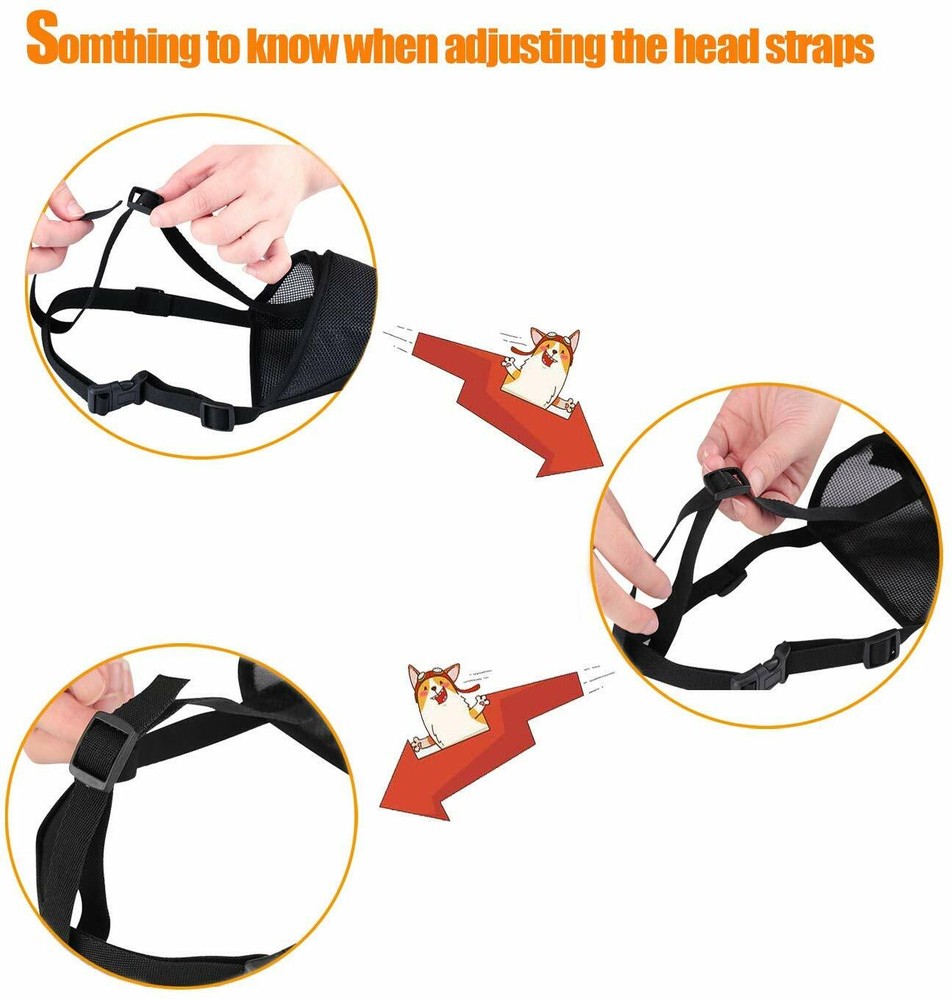 Somthing to know when adjusting the head straps