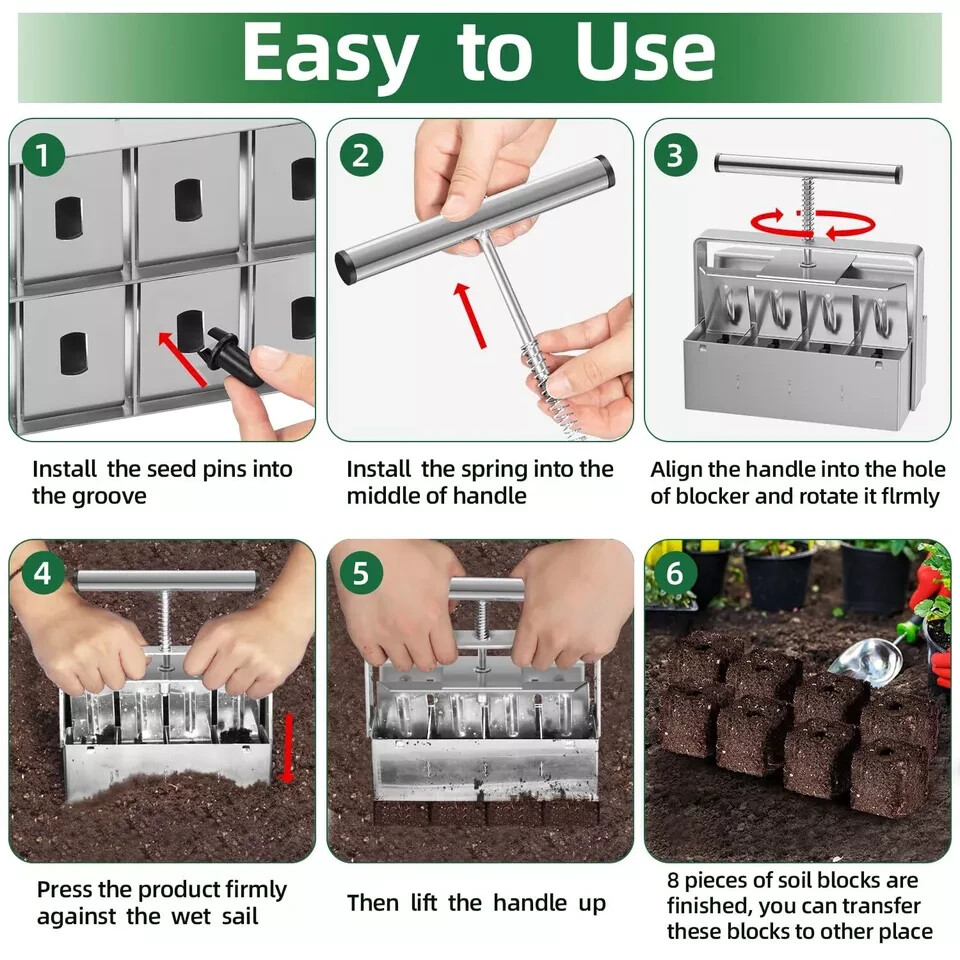 Easy to Use

1

Install the seed pins into the groove

2

Install the spring into the middle of handle

3

Align the handle into the hole of blocker and rotate it flrmly

4

Press the product firmly against the wet sail

5

Then lift the handle up

6

8 pieces of soil blocks are finished, you can transfer these blocks to other place