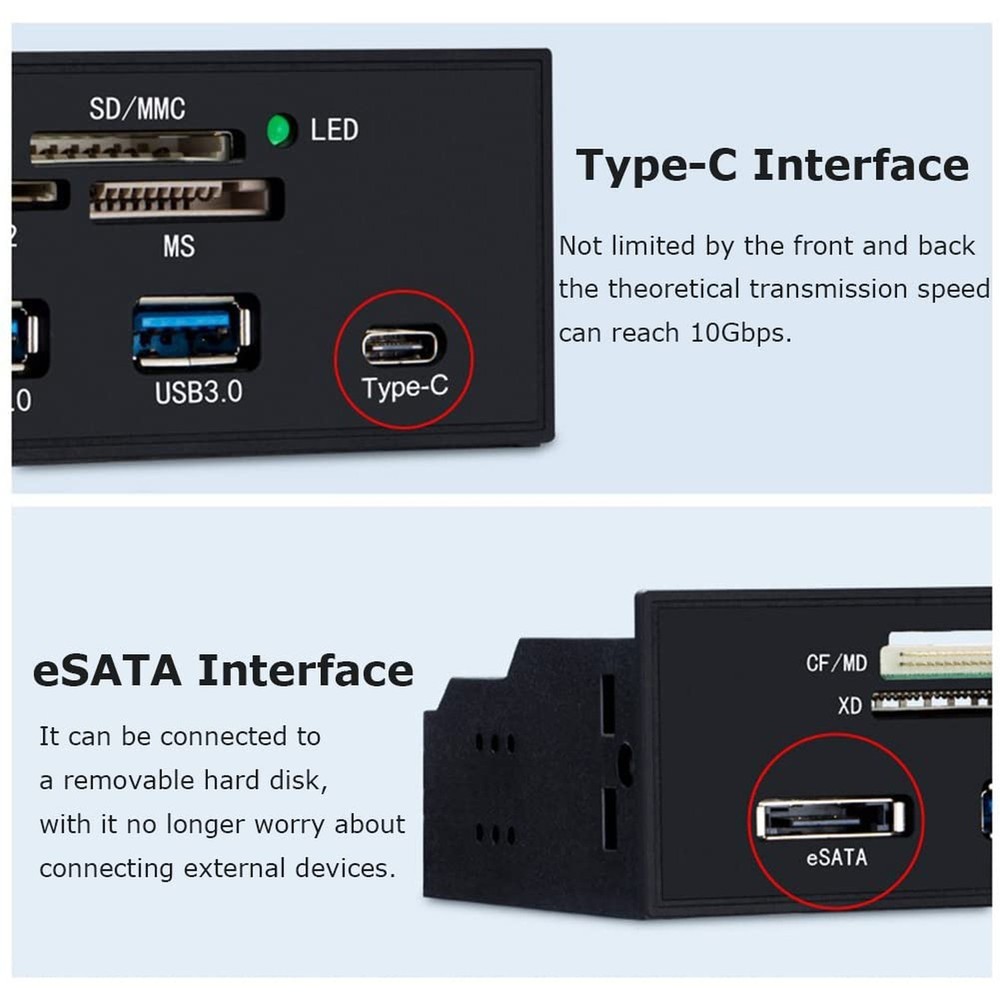 SD/MMC
LED
2
MS
.0
USB3.0
Type-C

Type-C Interface

Not limited by the front and back the theoretical transmission speed can reach 10Gbps.

eSATA Interface

It can be connected to a removable hard disk, with it no longer worry about connecting external devices.

CF/MD
XD
eSATA