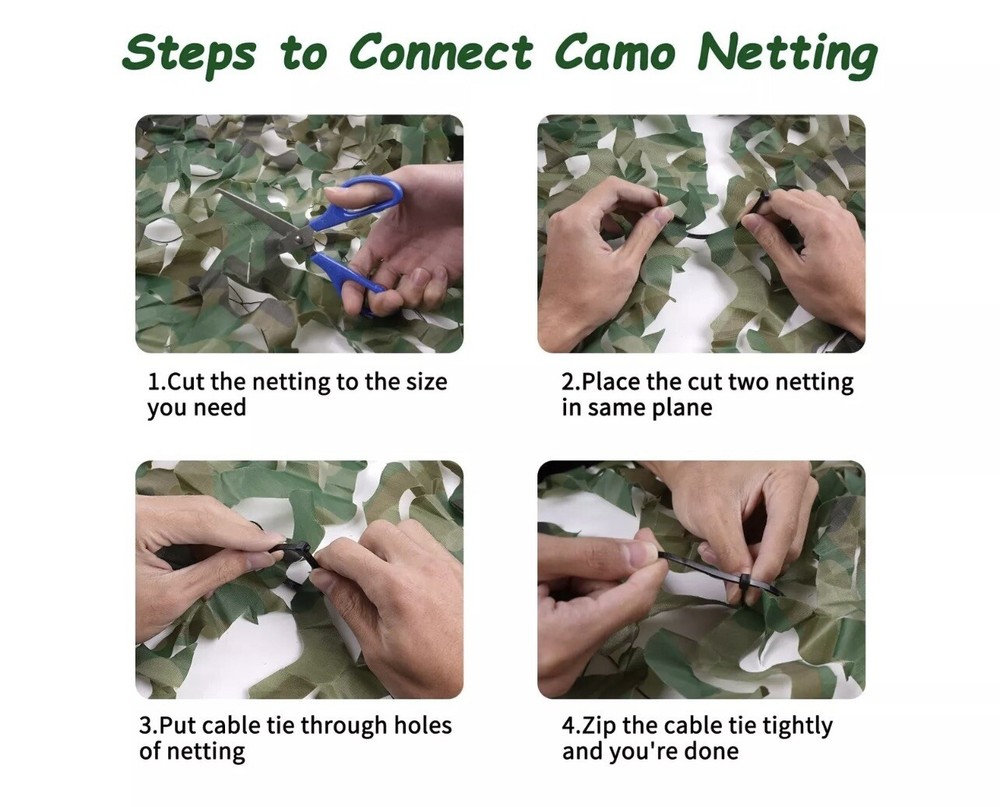 Steps to Connect Camo Netting

1.Cut the netting to the size you need

2.Place the cut two netting in same plane

3.Put cable tie through holes of netting

4.Zip the cable tie tightly and you're done