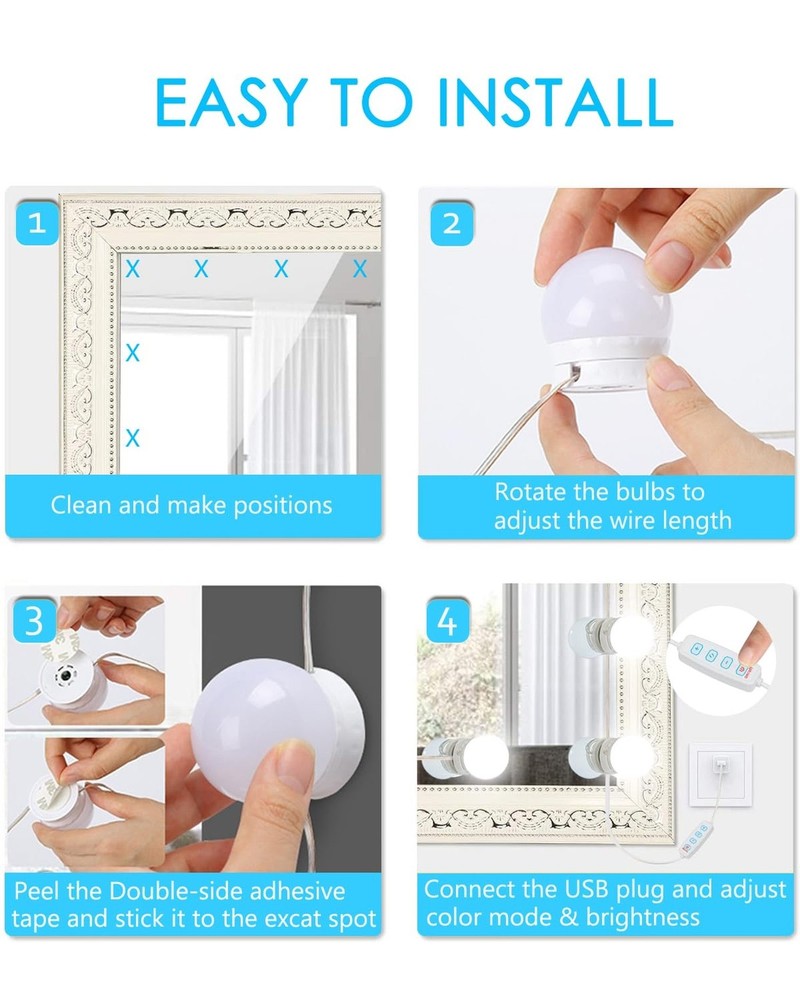 EASY TO INSTALL

1

X X X X
X
X

Clean and make positions

2

Rotate the bulbs to adjust the wire length

3

Peel the Double-side adhesive tape and stick it to the excat spot

4

Connect the USB plug and adjust color mode & brightness