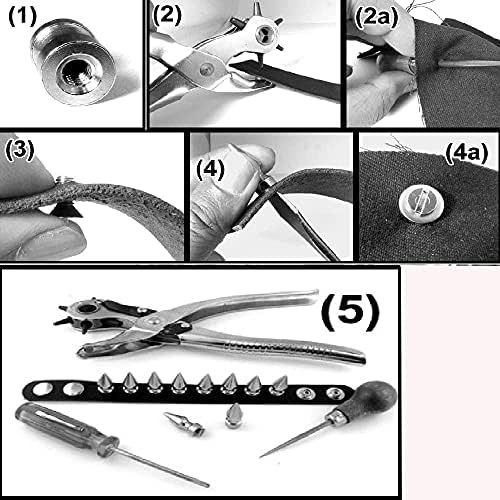 (1)

(2)

(2a)

(3)

(4)

(4a)

(5)